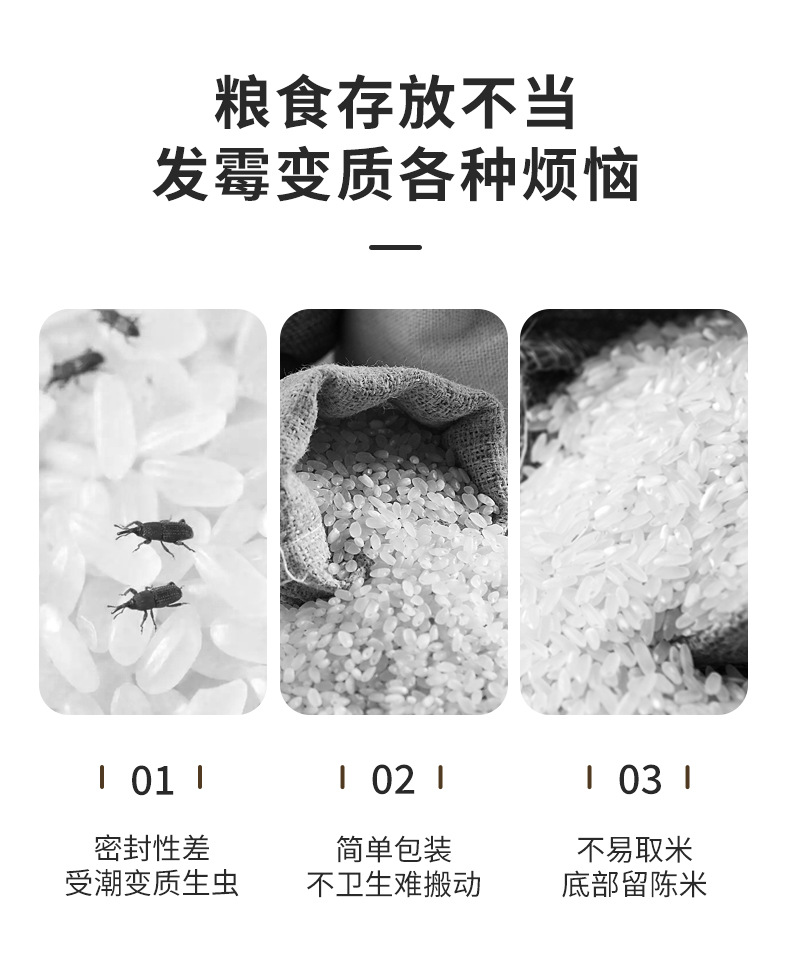 粮食存放不当
发霉变质各种烦恼

01

密封性差
受潮变质生虫

02

简单包装
不卫生难搬动

03

不易取米
底部留陈米