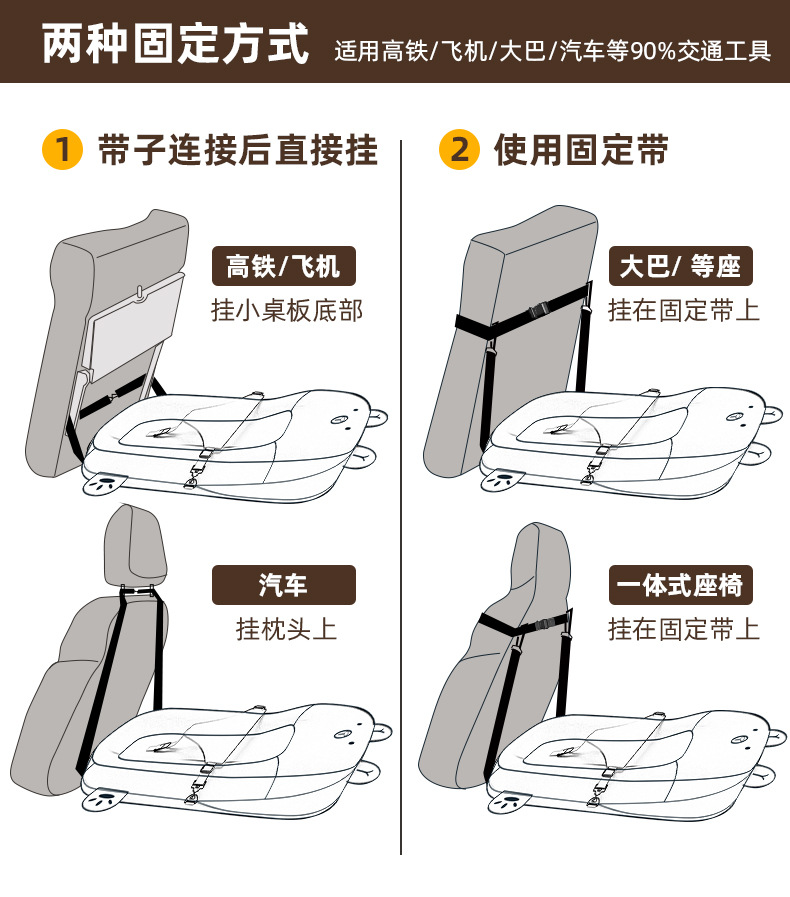 两种固定方式 适用高铁/飞机/大巴/汽车等90%交通工具

1 带子连接后直接挂

高铁/飞机
挂小桌板底部

汽车
挂枕头上

2 使用固定带

大巴/ 等座
挂在固定带上

一体式座椅
挂在固定带上