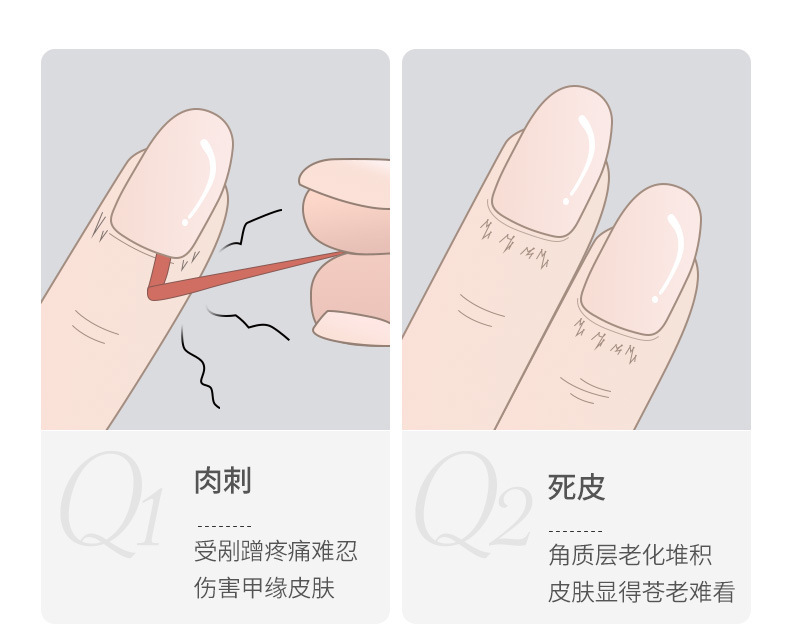 Q1
肉刺
受剐蹭疼痛难忍
伤害甲缘皮肤

Q2
死皮
角质层老化堆积
皮肤显得苍老难看