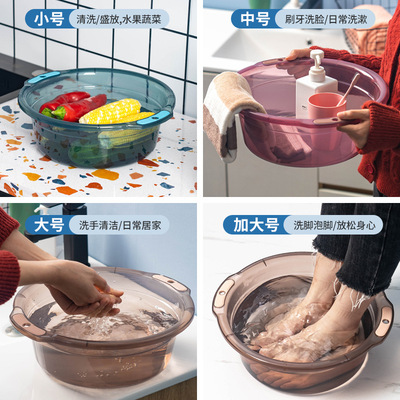 小号 清洗/盛放,水果蔬菜

中号 刷牙洗脸/日常洗漱

大号 洗手清洁/日常居家

加大号 洗脚泡脚/放松身心