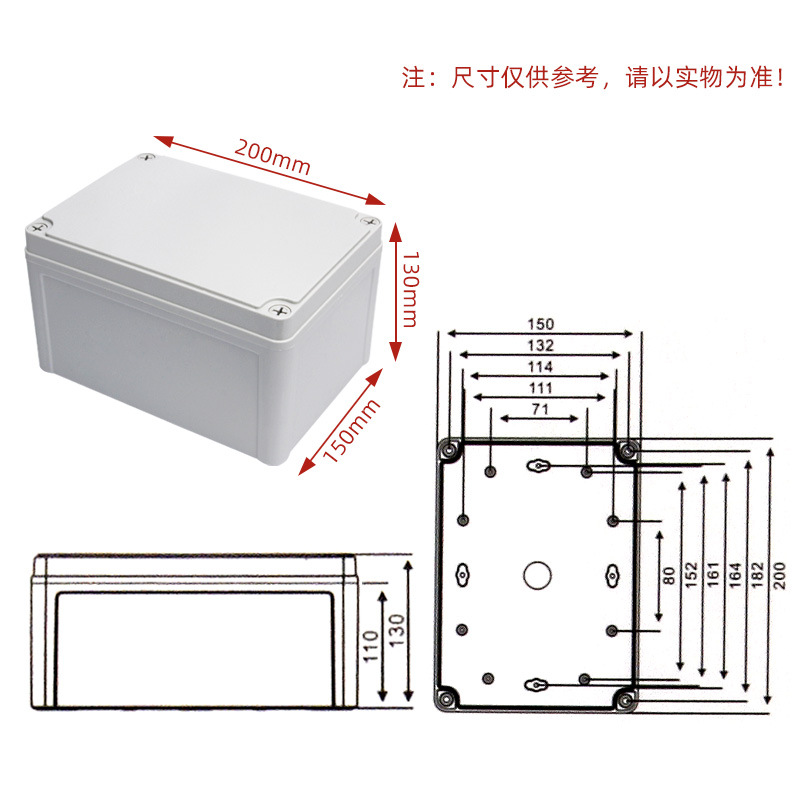 注：尺寸仅供参考，请以实物为准！

200mm
130mm
150mm

150
132
114
111
71

80
152
161
164
182
200

110
130