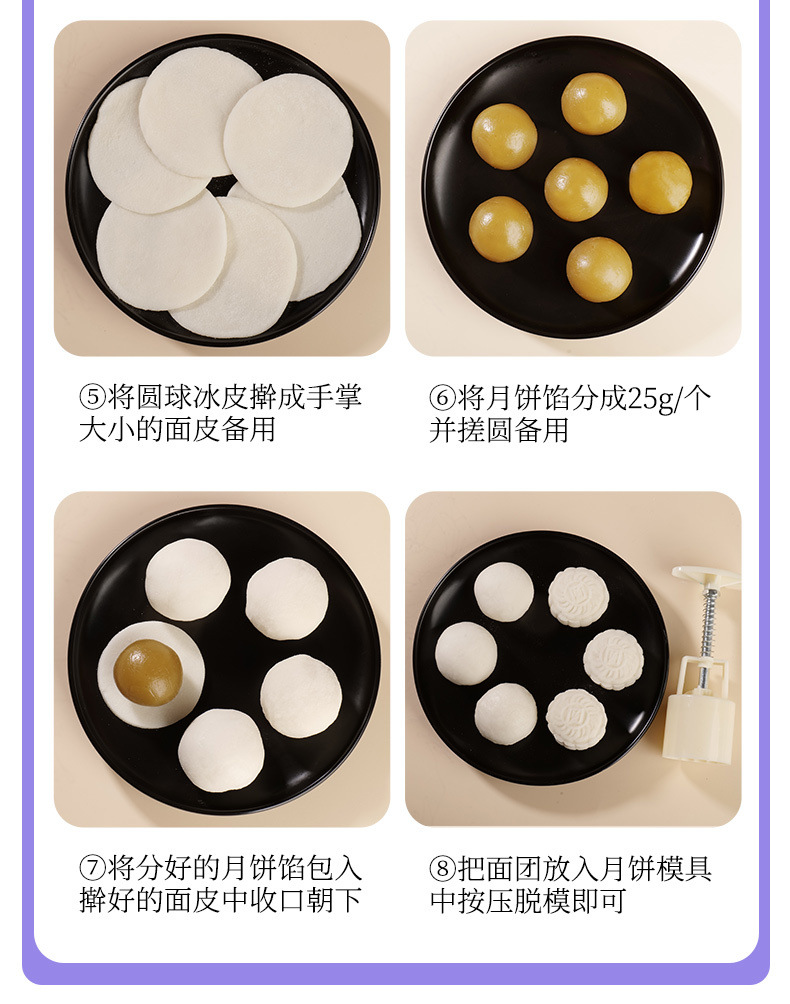 ⑤将圆球冰皮擀成手掌大小的面皮备用

⑥将月饼馅分成25g/个并搓圆备用

⑦将分好的月饼馅包入擀好的面皮中收口朝下

⑧把面团放入月饼模具中按压脱模即可