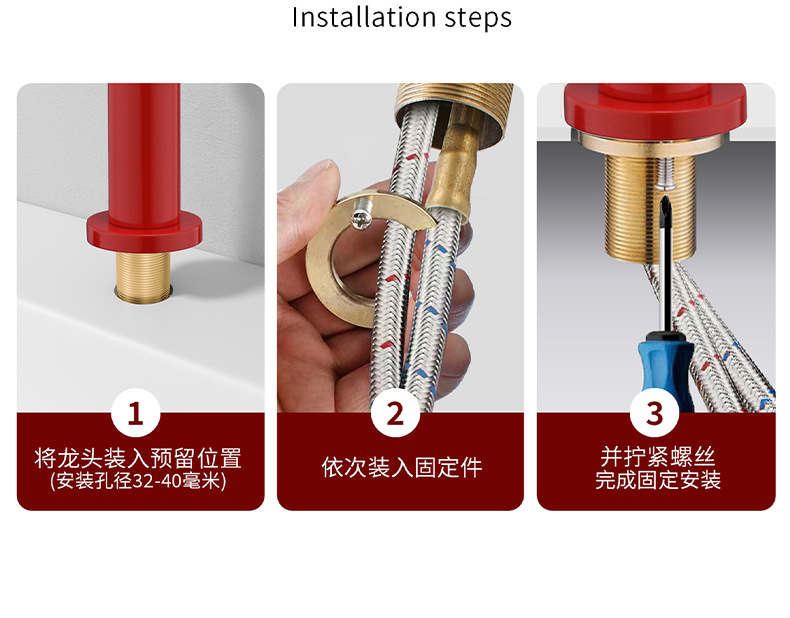 Installation steps

1
将龙头装入预留位置
(安装孔径32-40毫米)

2
依次装入固定件

3
并拧紧螺丝
完成固定安装