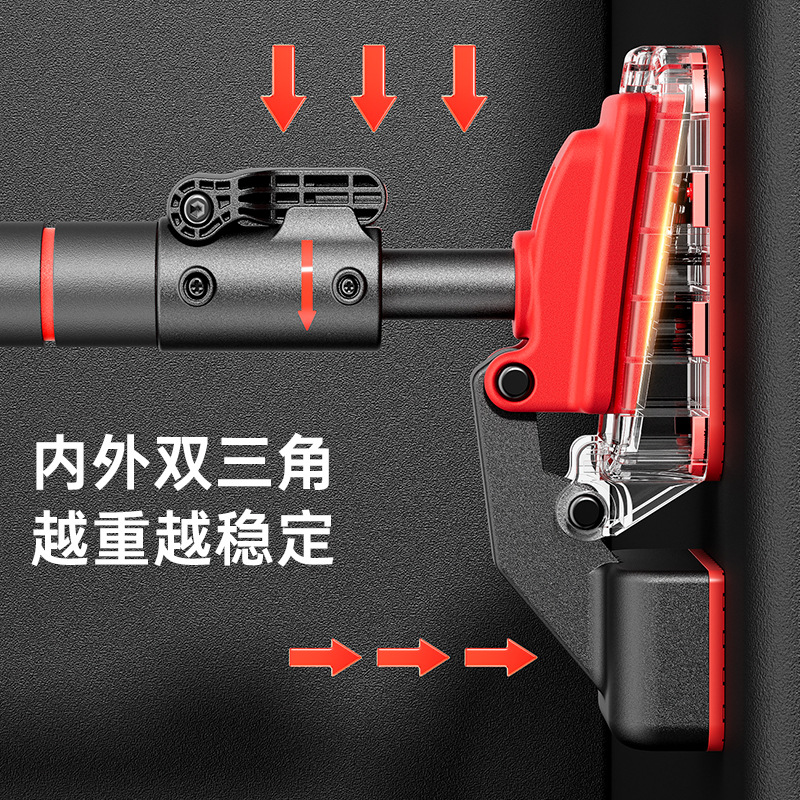 内外双三角
越重越稳定