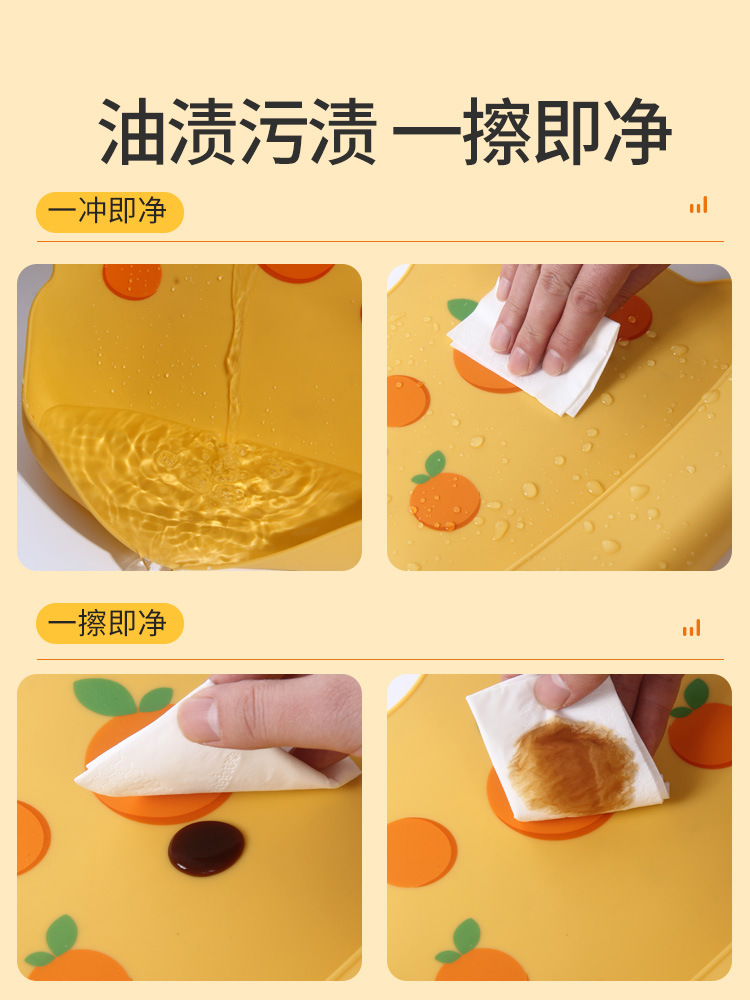 油渍污渍 一擦即净

一冲即净

一擦即净