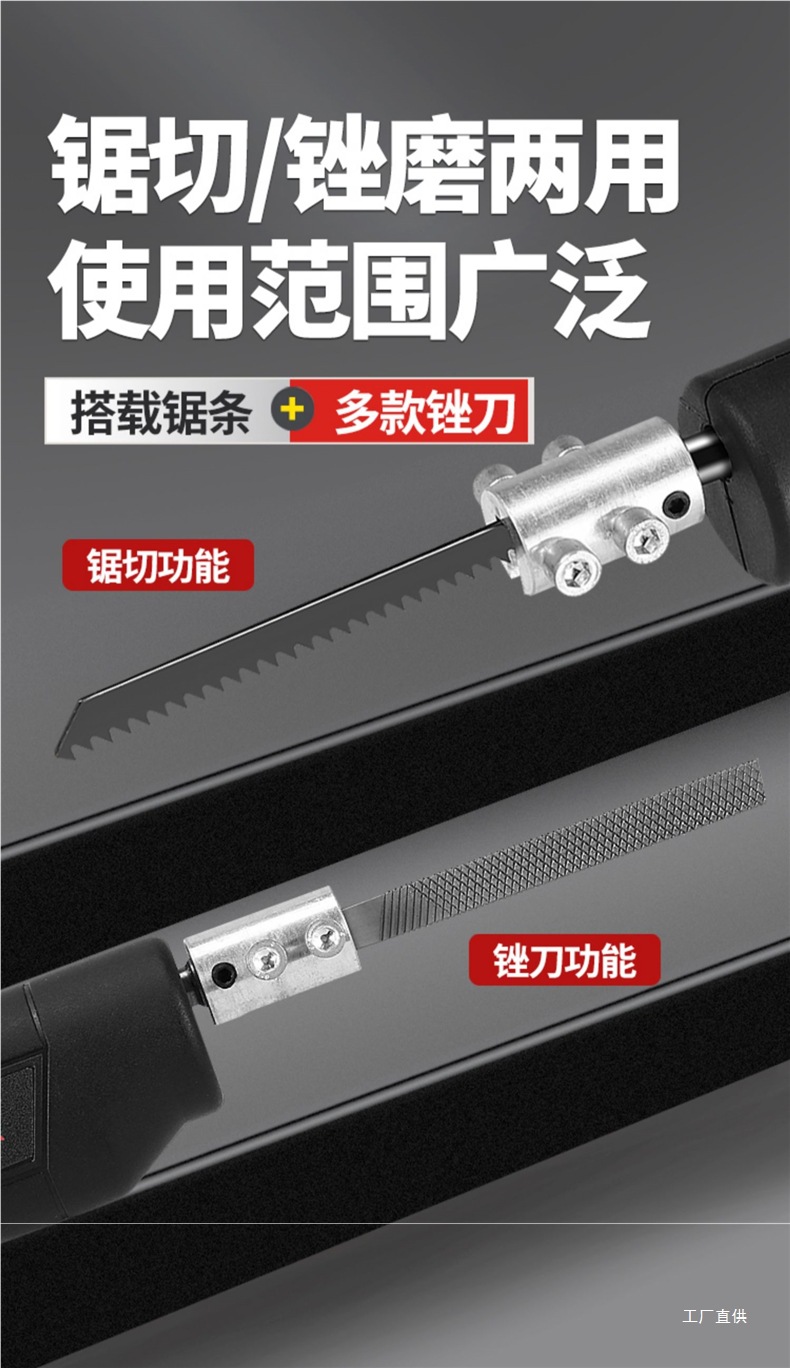 锯切/锉磨两用
使用范围广泛

搭载锯条 + 多款锉刀

锯切功能

锉刀功能

工厂直供