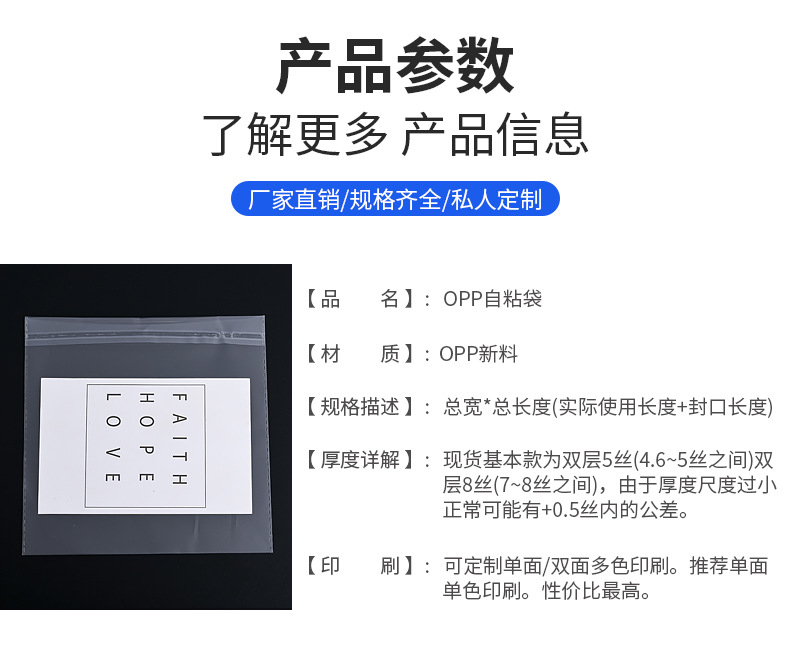 产品参数
了解更多 产品信息

厂家直销/规格齐全/私人定制

FAITH
HOPE
LOVE

【品　　名】: OPP自粘袋

【材　　质】: OPP新料

【规格描述】: 总宽*总长度(实际使用长度+封口长度)

【厚度详解】: 现货基本款为双层5丝(4.6~5丝之间)双层8丝(7~8丝之间)，由于厚度尺度过小正常可能有+0.5丝内的公差。

【印　　刷】: 可定制单面/双面多色印刷。推荐单面单色印刷。性价比最高。