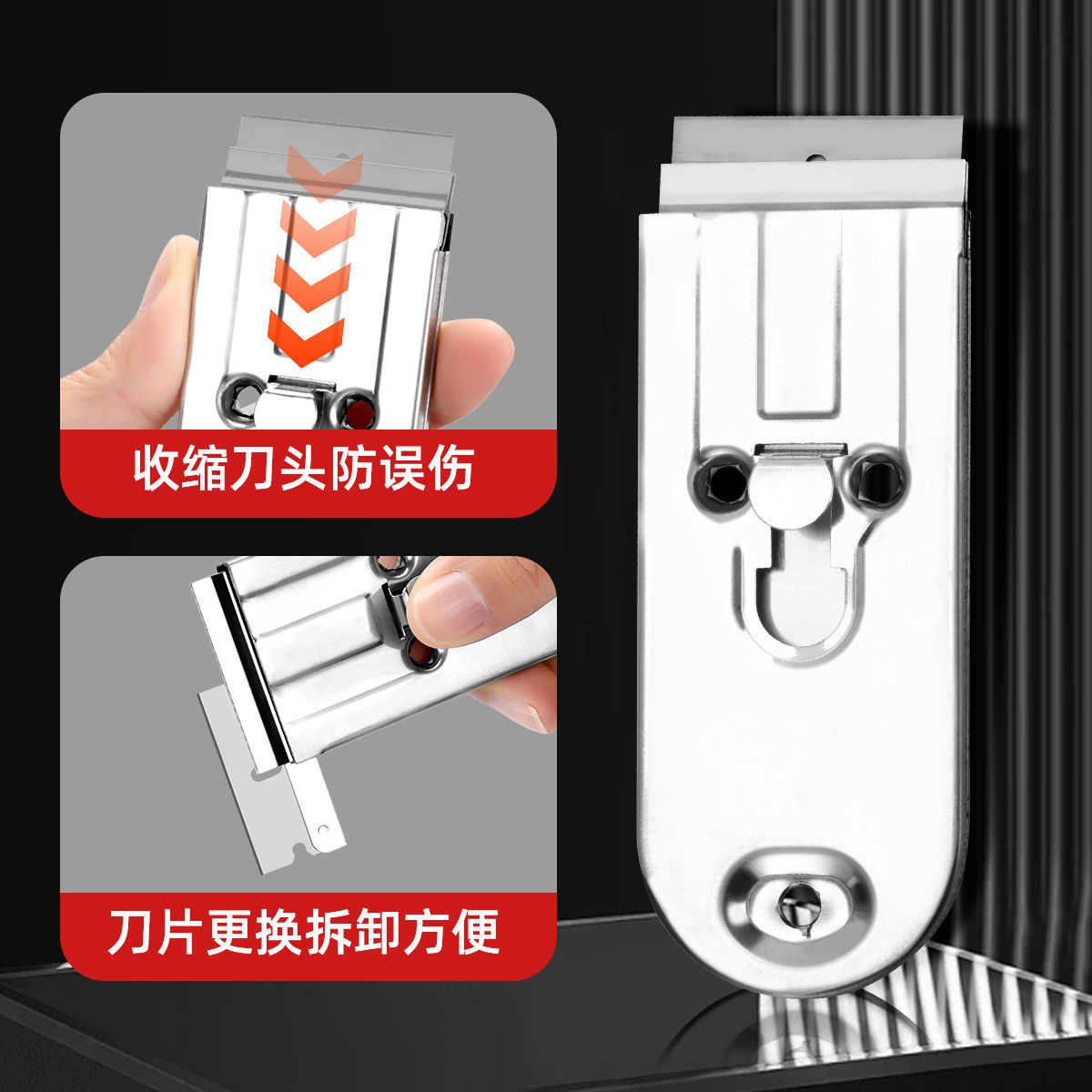 收缩刀头防误伤

刀片更换拆卸方便