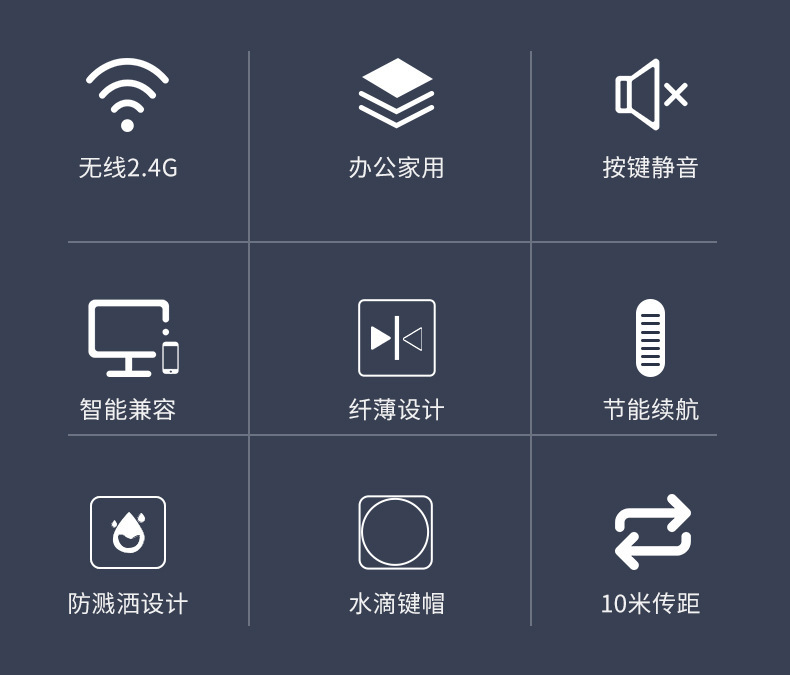 无线2.4G

办公家用

按键静音

智能兼容

纤薄设计

节能续航

防溅洒设计

水滴键帽

10米传距