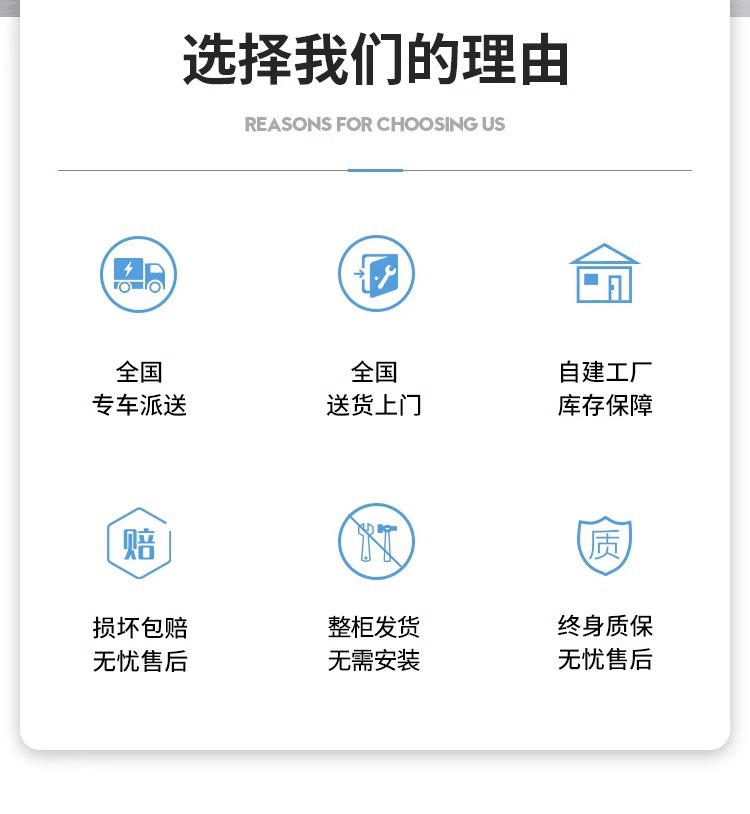 选择我们的理由

REASONS FOR CHOOSING US

全国
专车派送

全国
送货上门

自建工厂
库存保障

赔

损坏包赔
无忧售后

整柜发货
无需安装

质

终身质保
无忧售后