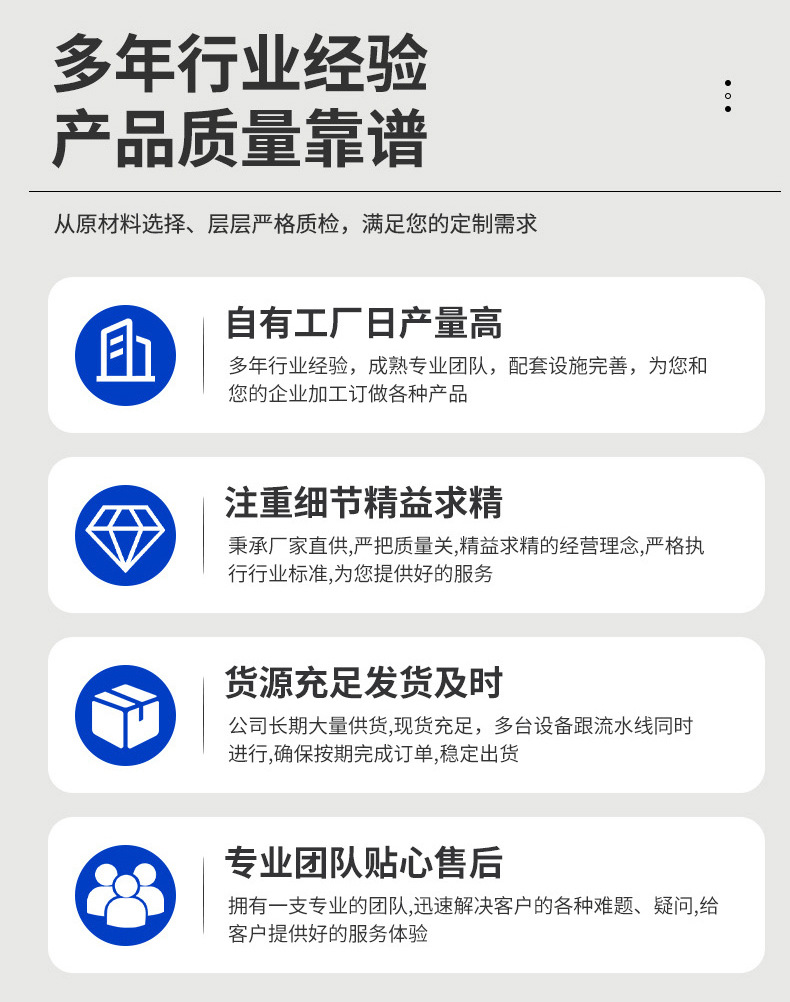 多年行业经验
产品质量靠谱

从原材料选择、层层严格质检，满足您的定制需求

自有工厂日产量高

多年行业经验，成熟专业团队，配套设施完善，为您和您的企业加工订做各种产品

注重细节精益求精

秉承厂家直供,严把质量关,精益求精的经营理念,严格执行行业标准,为您提供好的服务

货源充足发货及时

公司长期大量供货,现货充足，多台设备跟流水线同时进行,确保按期完成订单,稳定出货

专业团队贴心售后

拥有一支专业的团队,迅速解决客户的各种难题、疑问,给客户提供好的服务体验