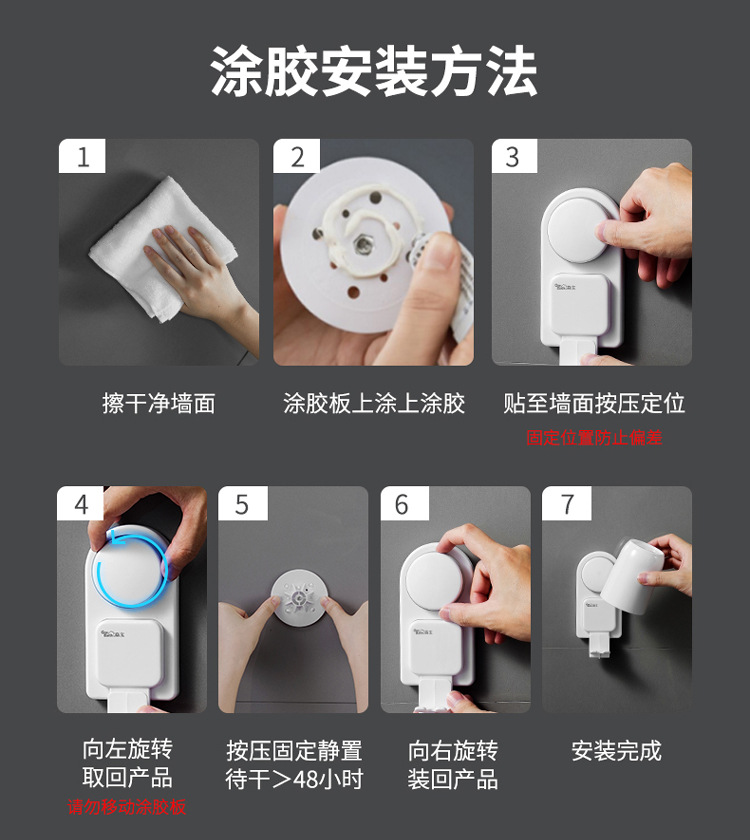 涂胶安装方法

1
擦干净墙面

2
涂胶板上涂上涂胶

3
贴至墙面按压定位
固定位置防止偏差

4
向左旋转
取回产品
请勿移动涂胶板

5
按压固定静置
待干＞48小时

6
向右旋转
装回产品

7
安装完成