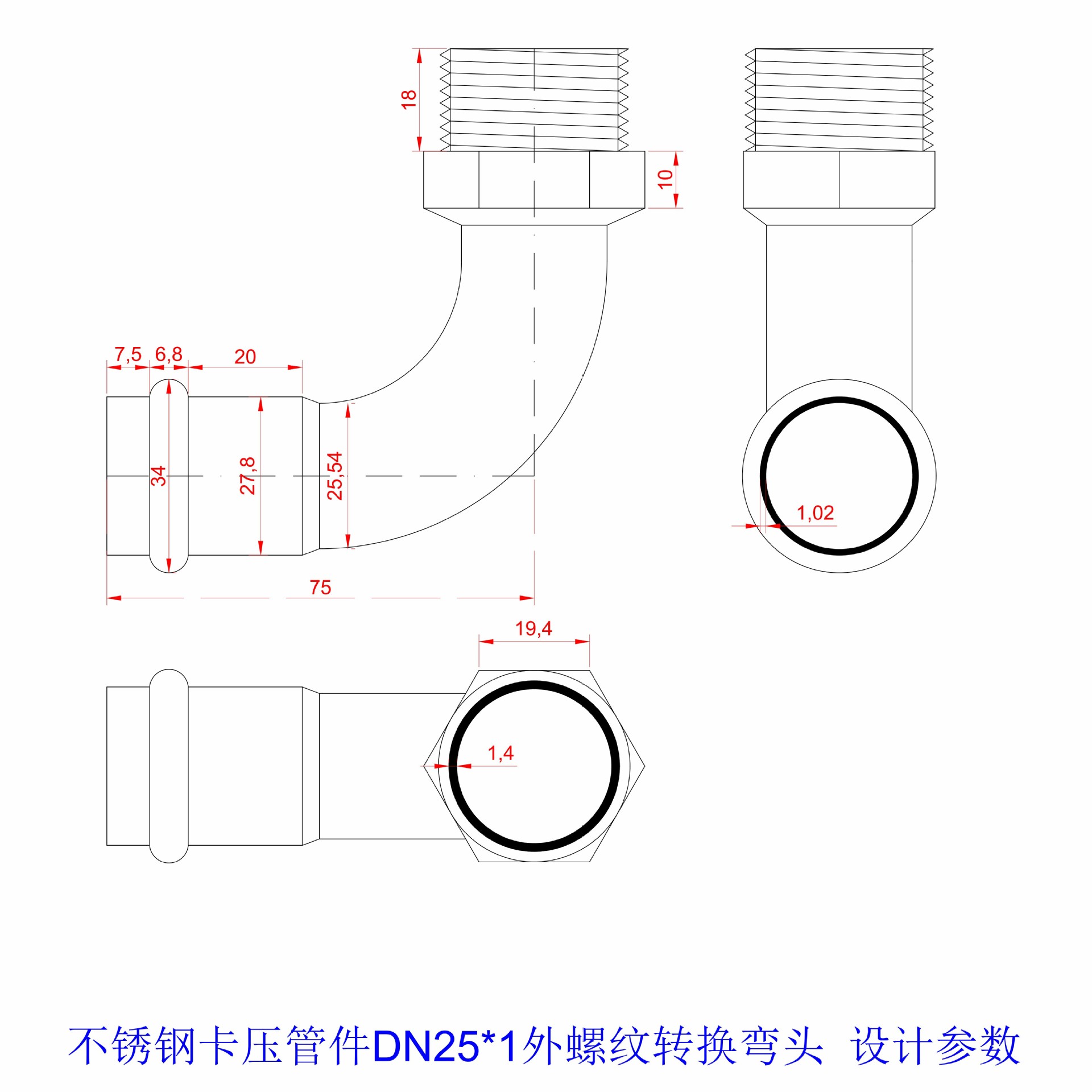 18

10

7,5 6,8 20

34

27,8

25,54

75

1,02

19,4

1,4

不锈钢卡压管件DN25*1外螺纹转换弯头 设计参数