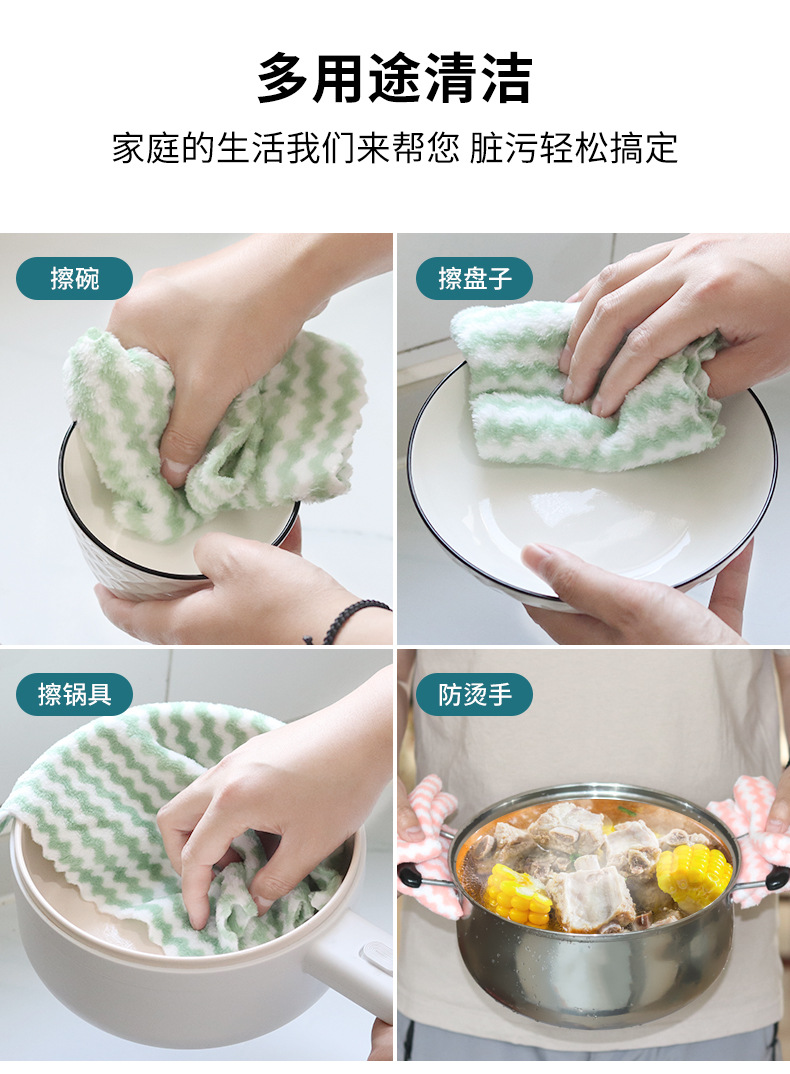 多用途清洁

家庭的生活我们来帮您 脏污轻松搞定

擦碗

擦盘子

擦锅具

防烫手