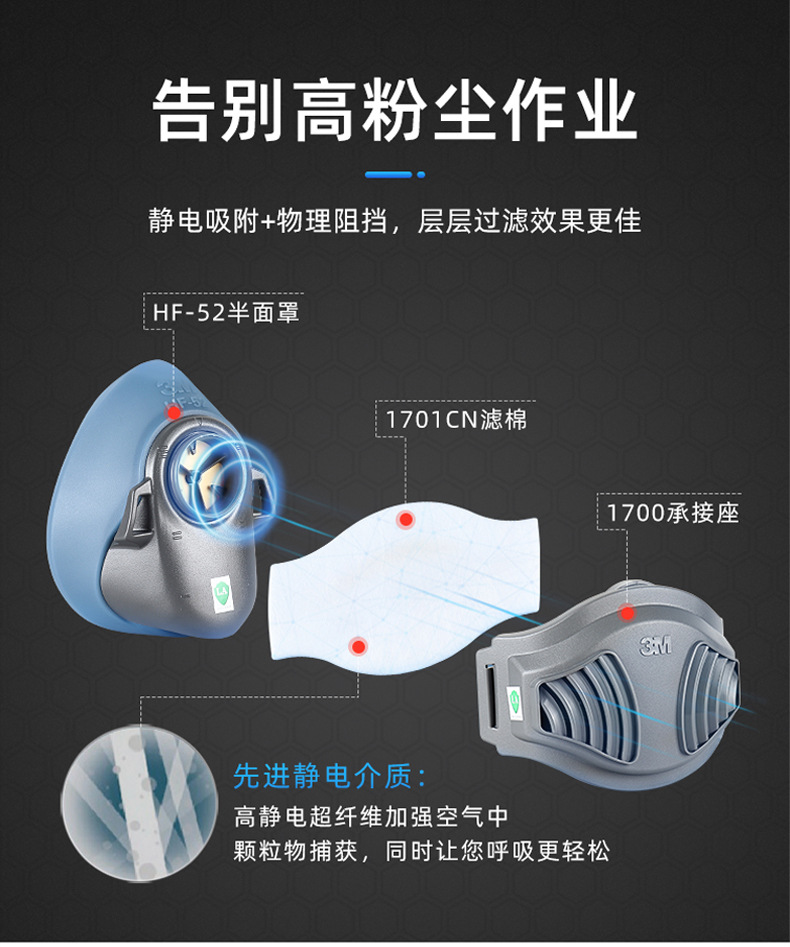 告别高粉尘作业

静电吸附+物理阻挡，层层过滤效果更佳

HF-52半面罩

1701CN滤棉

1700承接座

3M

先进静电介质：

高静电超纤维加强空气中颗粒物捕获，同时让您呼吸更轻松