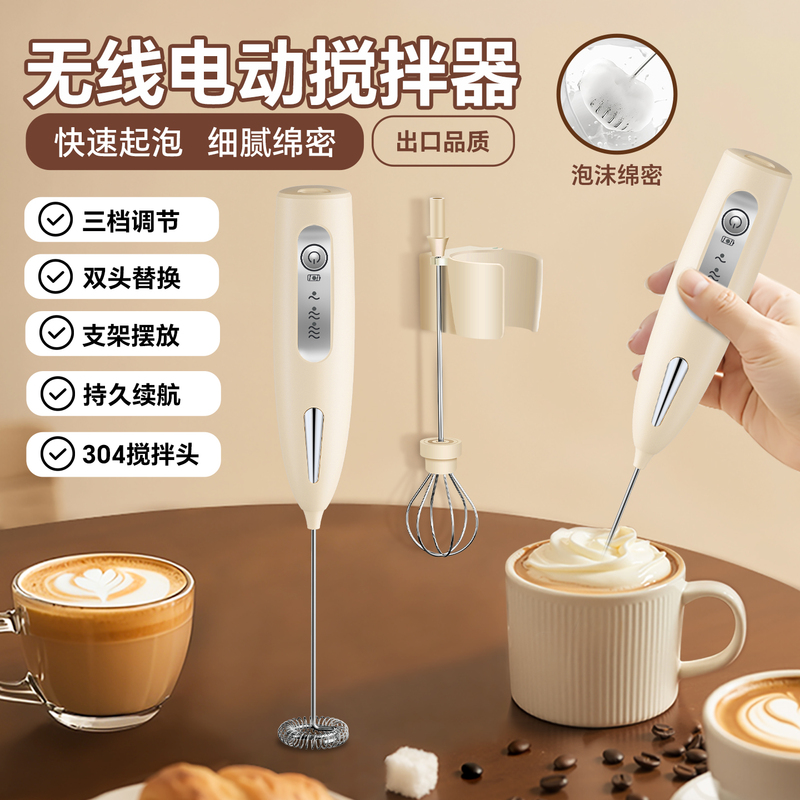 无线电动搅拌器

快速起泡　细腻绵密

出口品质

泡沫绵密

三档调节

双头替换

支架摆放

持久续航

304搅拌头