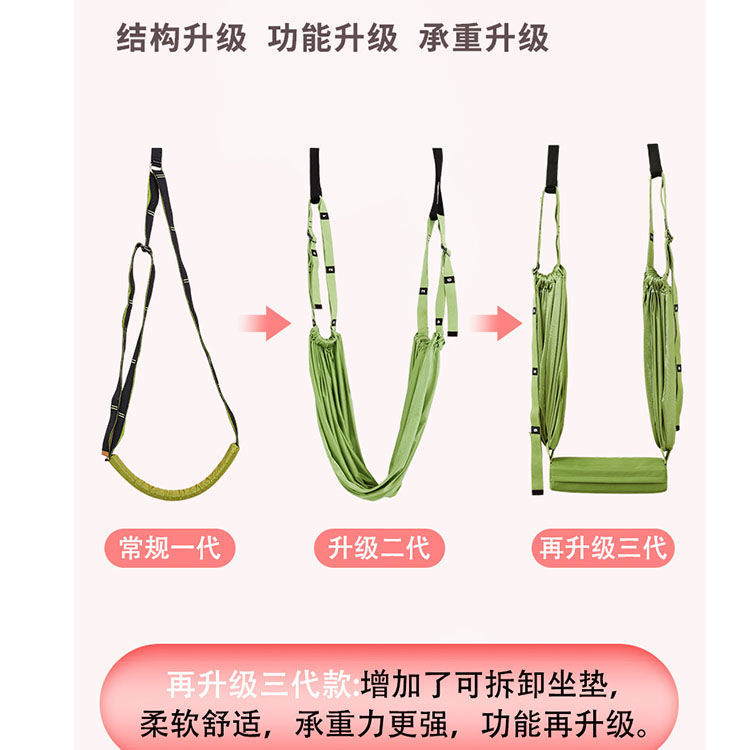 结构升级 功能升级 承重升级

常规一代

升级二代

再升级三代

再升级三代款:增加了可拆卸坐垫，柔软舒适，承重力更强，功能再升级。