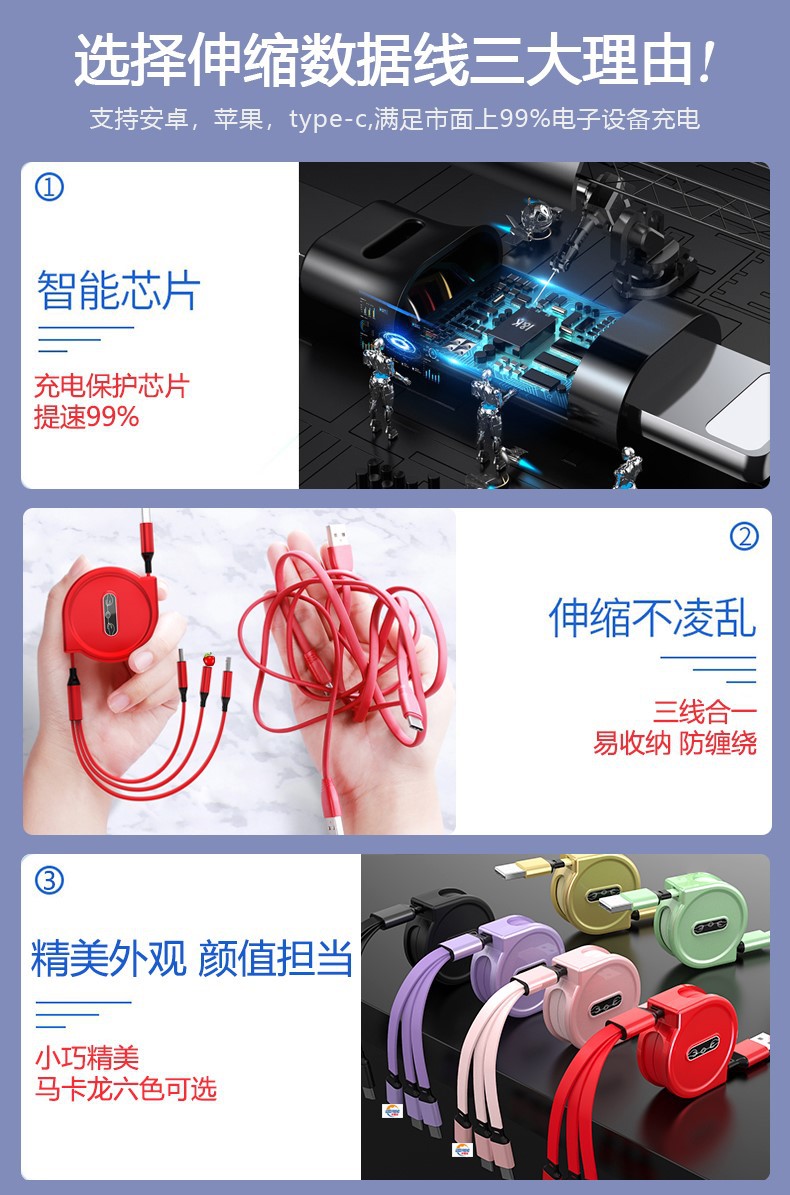 选择伸缩数据线三大理由!

支持安卓，苹果，type-c,满足市面上99%电子设备充电

①

智能芯片

充电保护芯片
提速99%

②

伸缩不凌乱

三线合一
易收纳 防缠绕

③

精美外观 颜值担当

小巧精美
马卡龙六色可选