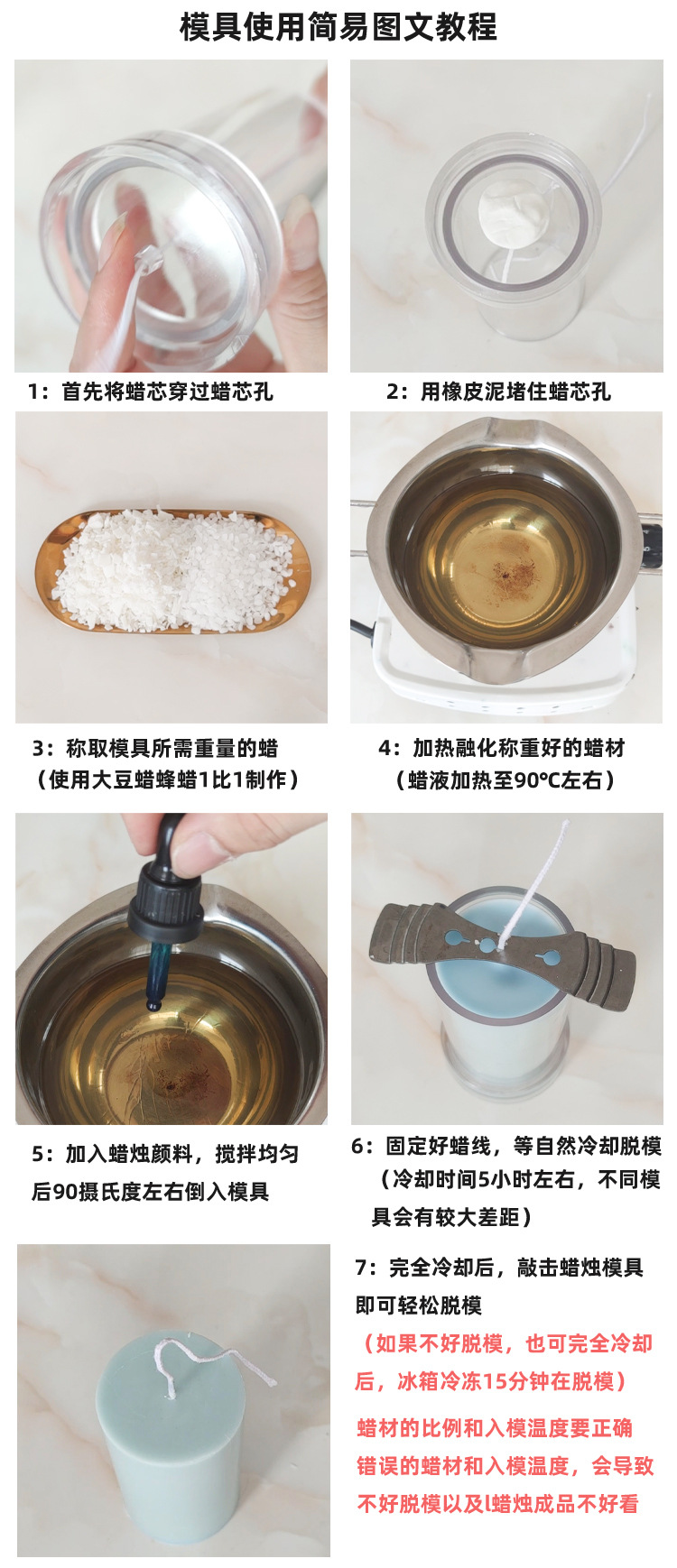 模具使用简易图文教程

1：首先将蜡芯穿过蜡芯孔

2：用橡皮泥堵住蜡芯孔

3：称取模具所需重量的蜡
（使用大豆蜡蜂蜡1比1制作）

4：加热融化称重好的蜡材
（蜡液加热至90℃左右）

5：加入蜡烛颜料，搅拌均匀后90摄氏度左右倒入模具

6：固定好蜡线，等自然冷却脱模
（冷却时间5小时左右，不同模具会有较大差距）

7：完全冷却后，敲击蜡烛模具即可轻松脱模
（如果不好脱模，也可完全冷却后，冰箱冷冻15分钟在脱模）
蜡材的比例和入模温度要正确
错误的蜡材和入模温度，会导致不好脱模以及l蜡烛成品不好看