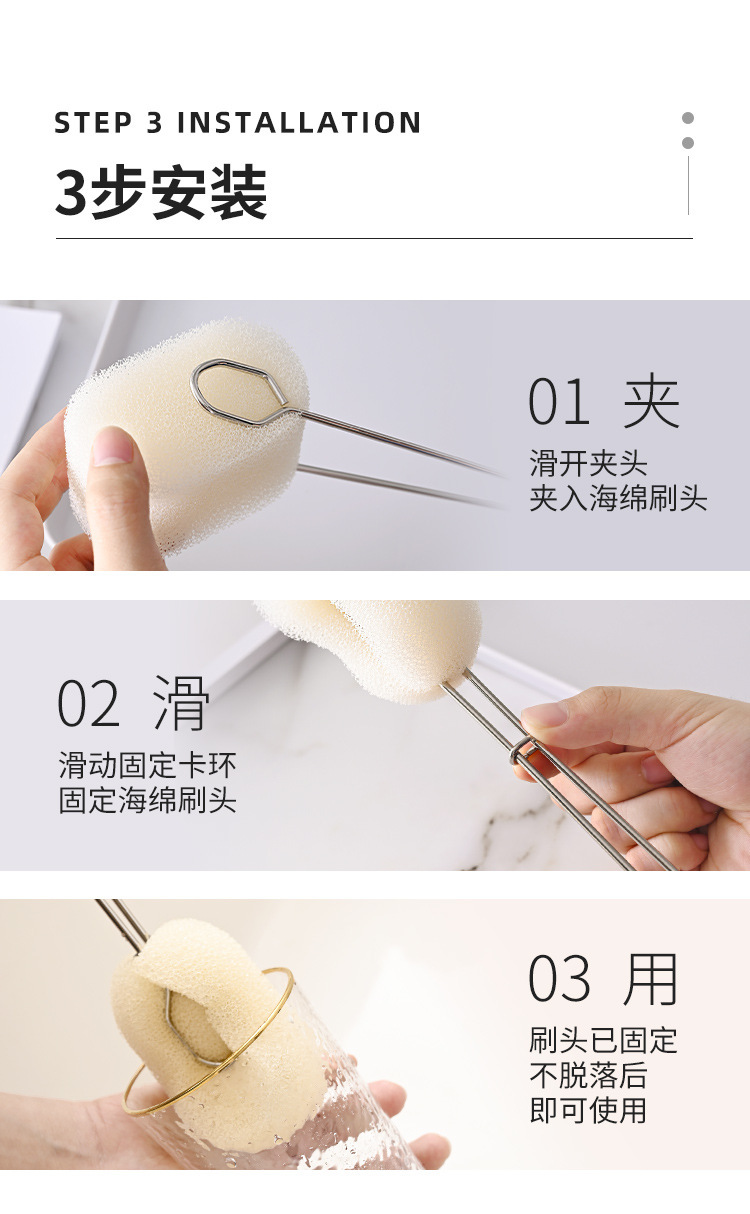 STEP 3 INSTALLATION

3步安装

01 夹

滑开夹头
夹入海绵刷头

02 滑

滑动固定卡环
固定海绵刷头

03 用

刷头已固定
不脱落后
即可使用