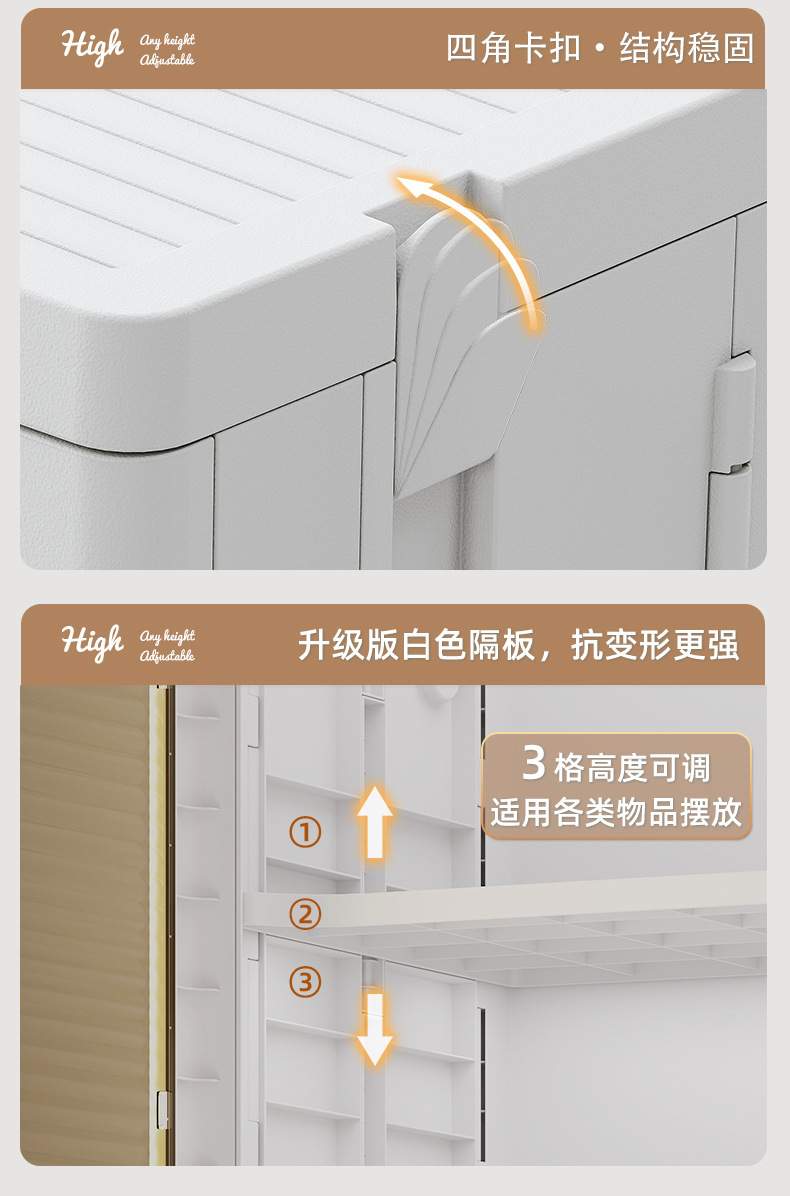 High Any height Adjustable

四角卡扣 · 结构稳固

High Any height Adjustable

升级版白色隔板，抗变形更强

3 格高度可调
适用各类物品摆放

①

②

③