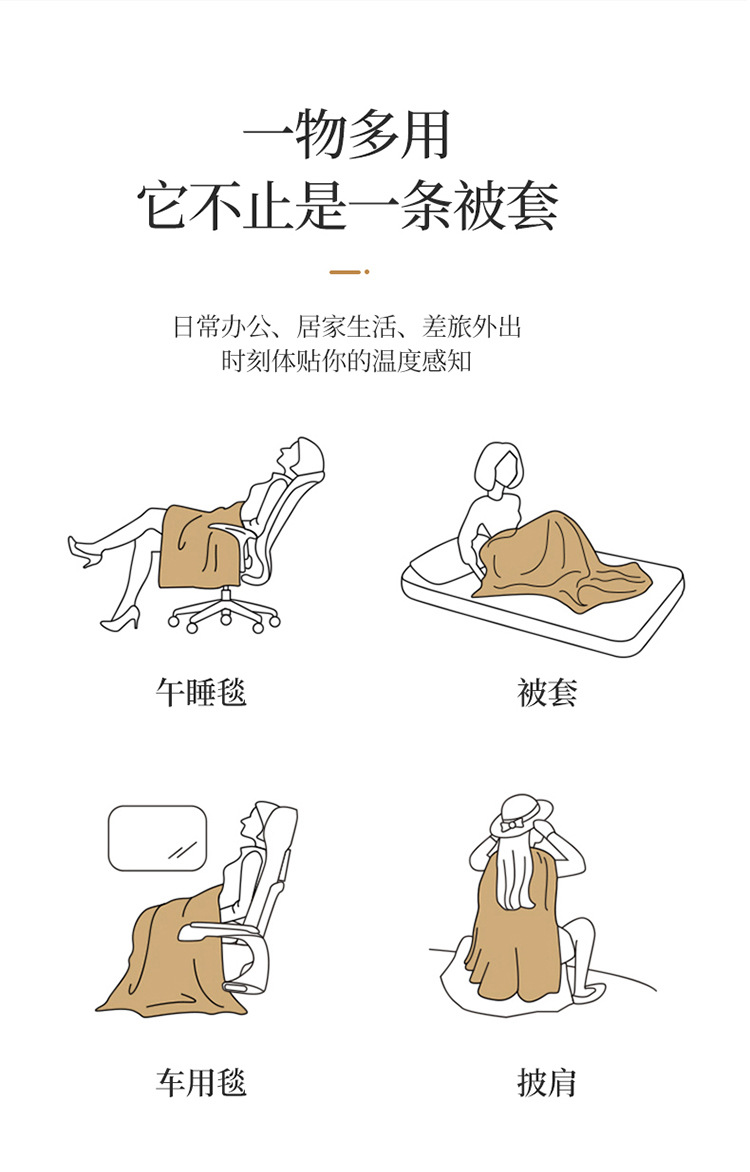 一物多用
它不止是一条被套

日常办公、居家生活、差旅外出
时刻体贴你的温度感知

午睡毯

被套

车用毯

披肩