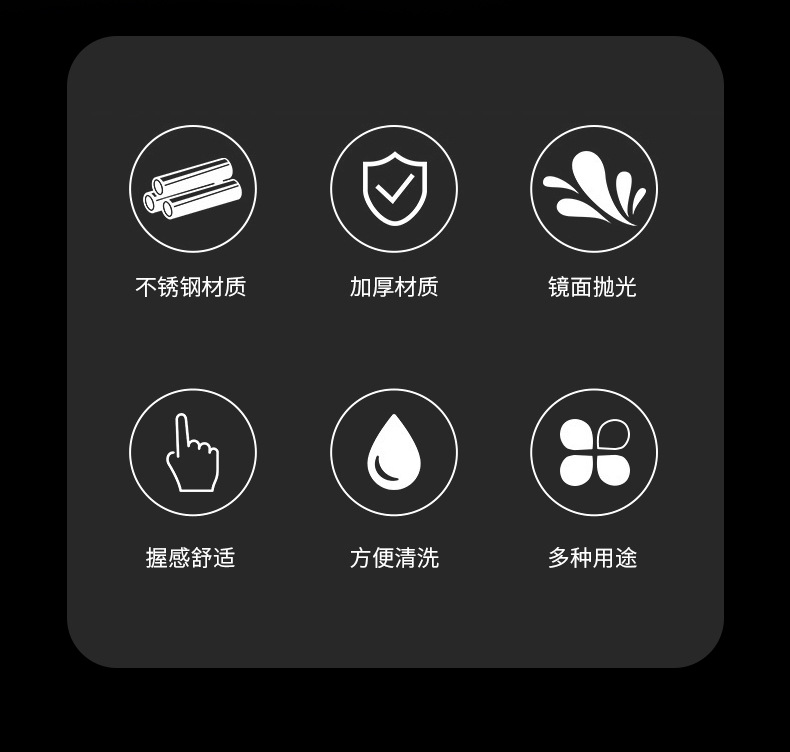 不锈钢材质

加厚材质

镜面抛光

握感舒适

方便清洗

多种用途