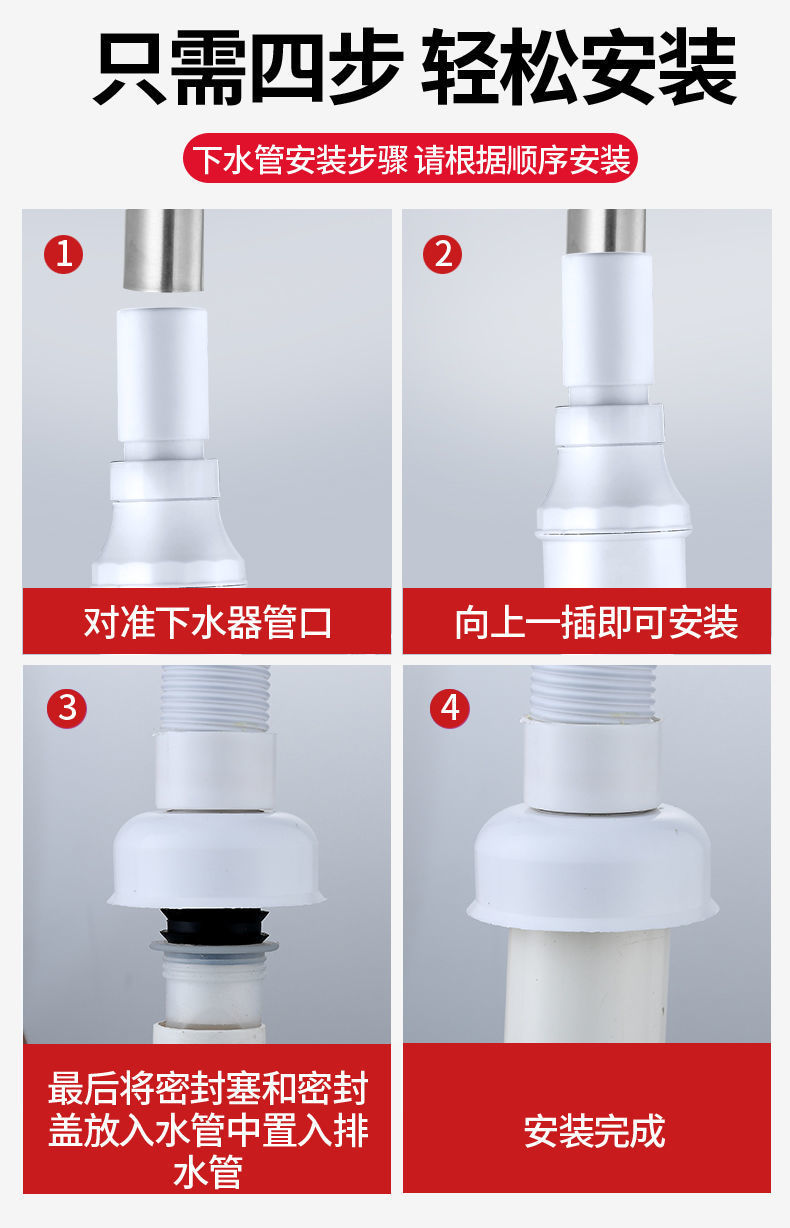 只需四步 轻松安装

下水管安装步骤 请根据顺序安装

1

对准下水器管口

2

向上一插即可安装

3

最后将密封塞和密封盖放入水管中置入排水管

4

安装完成