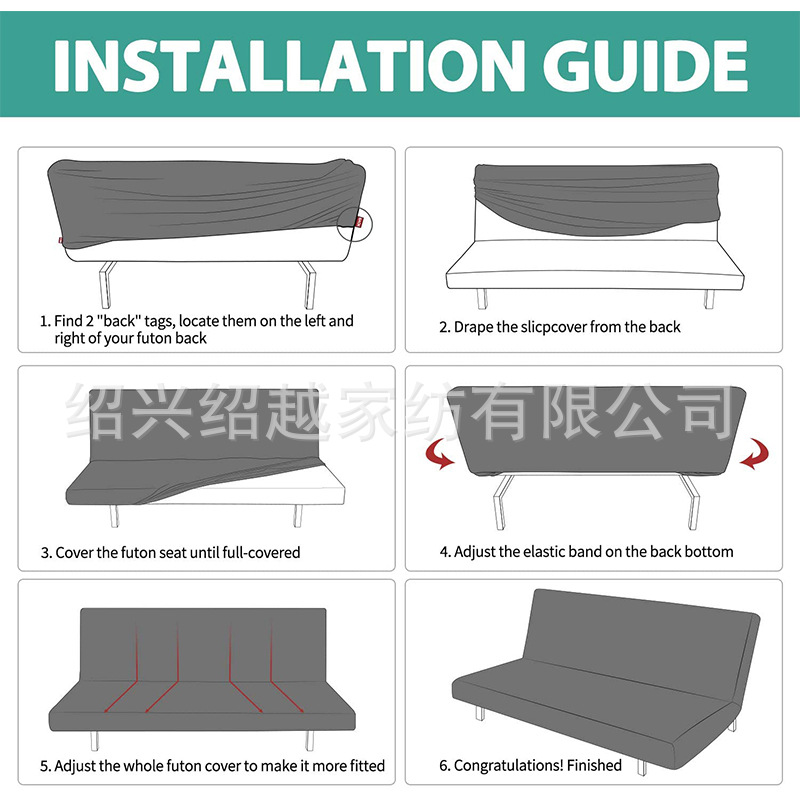 INSTALLATION GUIDE

1. Find 2 "back" tags, locate them on the left and right of your futon back

2. Drape the slicpcover from the back

绍兴绍越家纺有限公司

3. Cover the futon seat until full-covered

4. Adjust the elastic band on the back bottom

5. Adjust the whole futon cover to make it more fitted

6. Congratulations! Finished