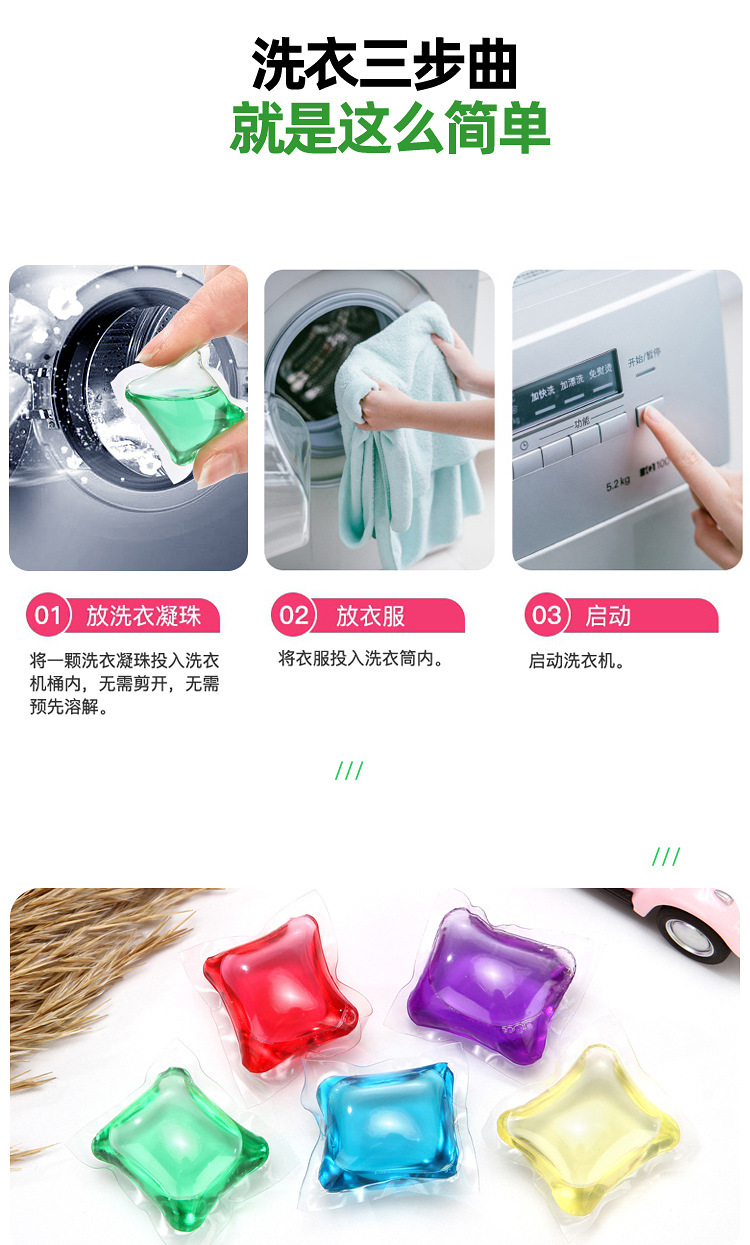 洗衣三步曲
就是这么简单

加快洗 加漂洗 免熨烫
开始/暂停
功能
5.2 kg

01 放洗衣凝珠
将一颗洗衣凝珠投入洗衣机桶内，无需剪开，无需预先溶解。

02 放衣服
将衣服投入洗衣筒内。

03 启动
启动洗衣机。

///

///