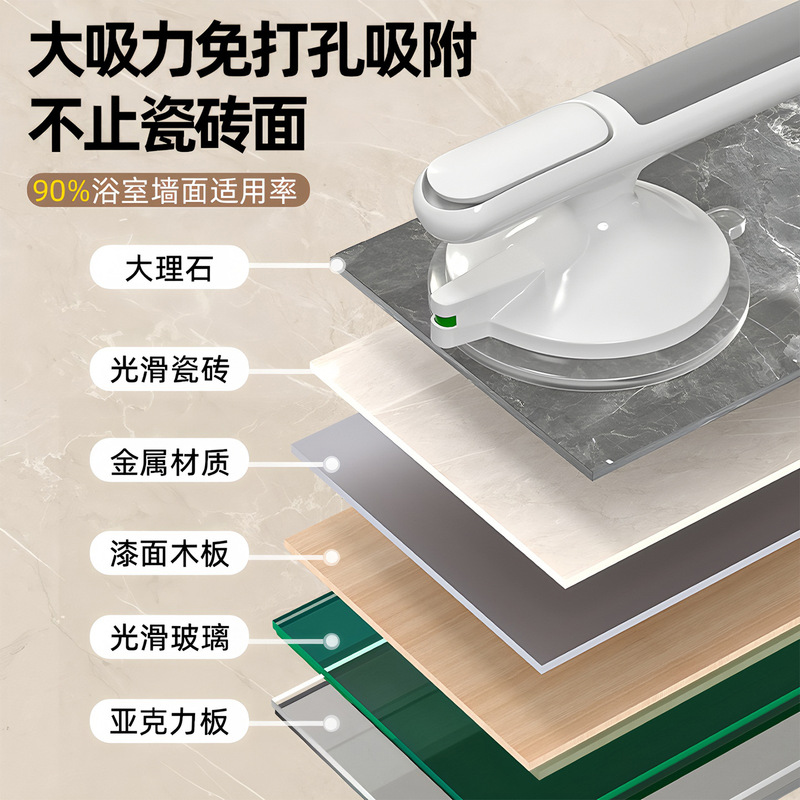 大吸力免打孔吸附
不止瓷砖面

90%浴室墙面适用率

大理石

光滑瓷砖

金属材质

漆面木板

光滑玻璃

亚克力板