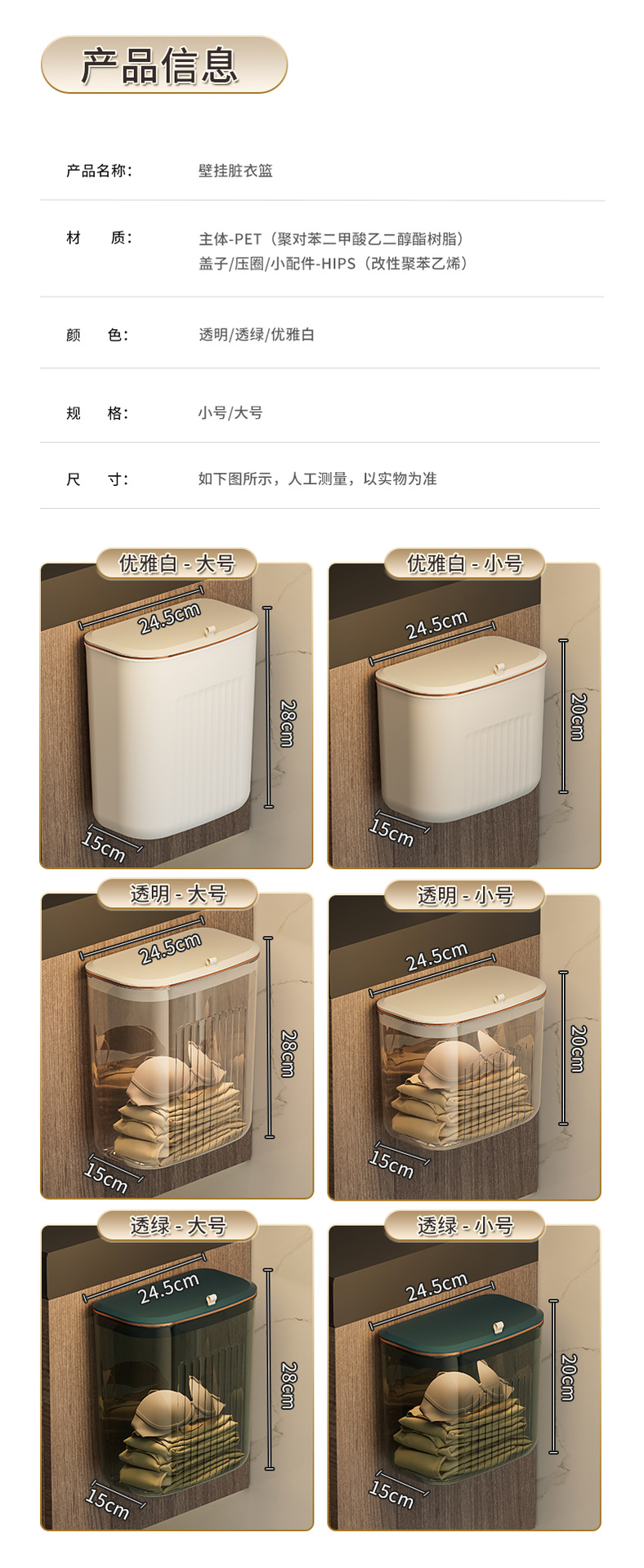 产品信息

产品名称: 壁挂脏衣篮

材　　质: 主体-PET（聚对苯二甲酸乙二醇酯树脂）
盖子/压圈/小配件-HIPS（改性聚苯乙烯）

颜　　色: 透明/透绿/优雅白

规　　格: 小号/大号

尺　　寸: 如下图所示，人工测量，以实物为准

优雅白 - 大号
24.5cm
28cm
15cm

优雅白 - 小号
24.5cm
20cm
15cm

透明 - 大号
24.5cm
28cm
15cm

透明 - 小号
24.5cm
20cm
15cm

透绿 - 大号
24.5cm
28cm
15cm

透绿 - 小号
24.5cm
20cm
15cm