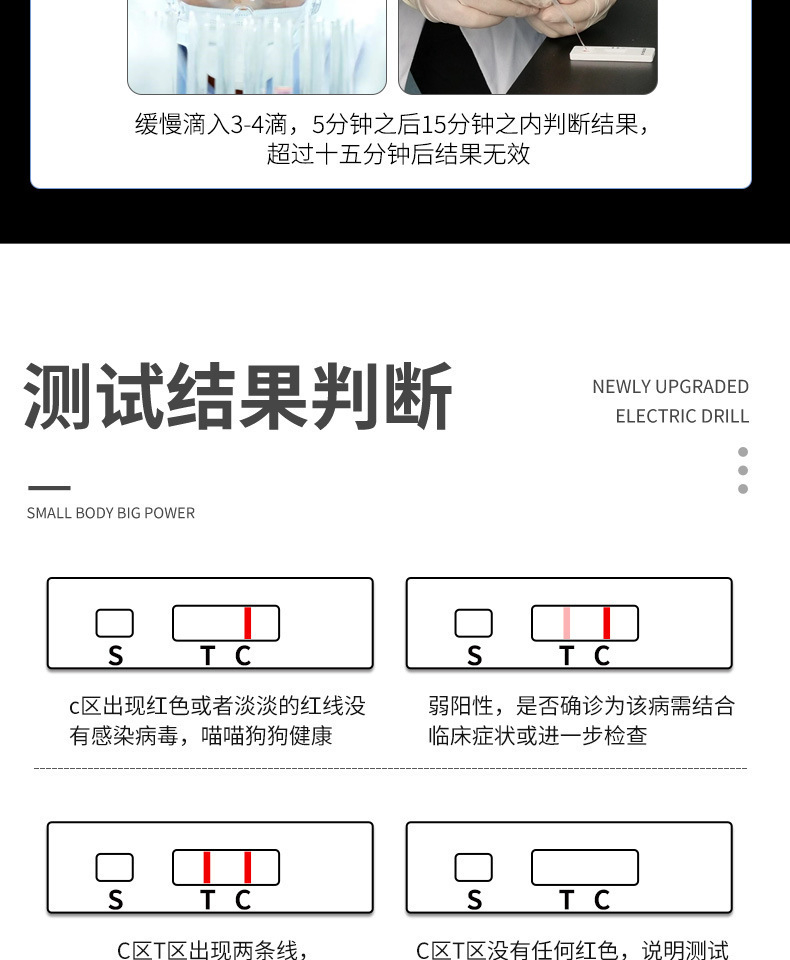 缓慢滴入3-4滴，5分钟之后15分钟之内判断结果，超过十五分钟后结果无效

测试结果判断

NEWLY UPGRADED
ELECTRIC DRILL

SMALL BODY BIG POWER

S T C

c区出现红色或者淡淡的红线没有感染病毒，喵喵狗狗健康

S T C

弱阳性，是否确诊为该病需结合临床症状或进一步检查

S T C

C区T区出现两条线，

S T C

C区T区没有任何红色，说明测试