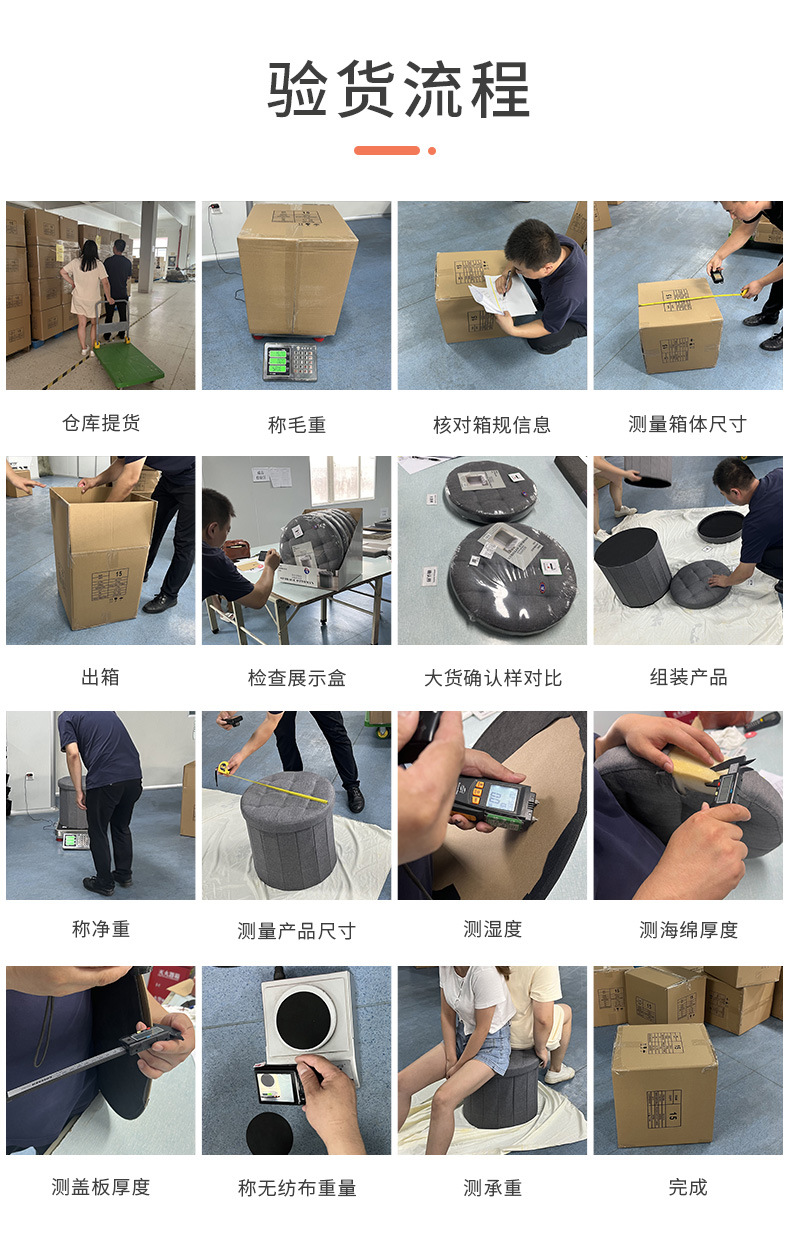 验货流程

仓库提货

称毛重

核对箱规信息

测量箱体尺寸

出箱

检查展示盒

大货确认样对比

组装产品

称净重

测量产品尺寸

测湿度

测海绵厚度

测盖板厚度

称无纺布重量

测承重

完成