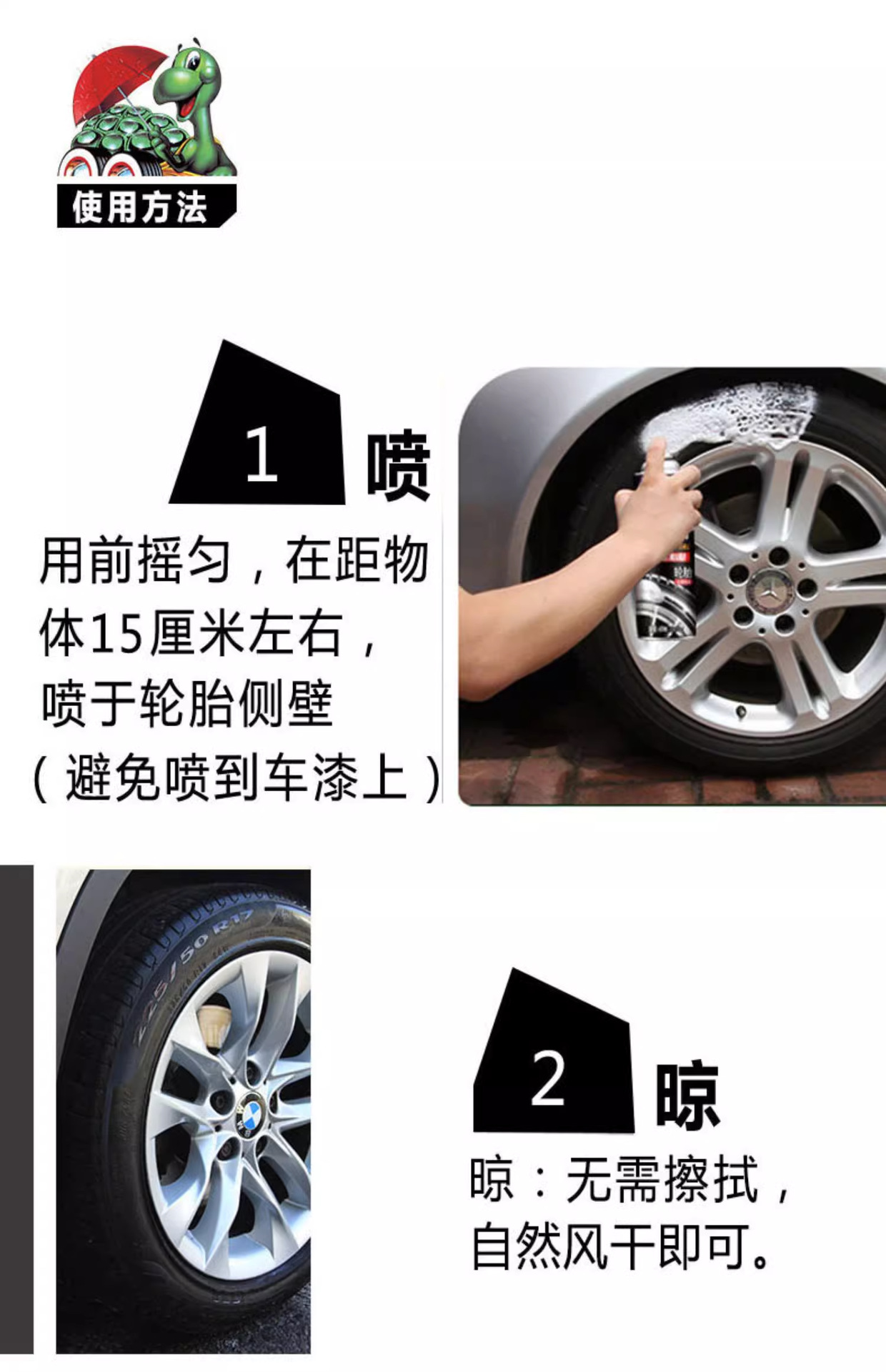 使用方法

1 喷

用前摇匀，在距物体15厘米左右，喷于轮胎侧壁（避免喷到车漆上）

轮胎

225/50 R17

2 晾

晾：无需擦拭，自然风干即可。