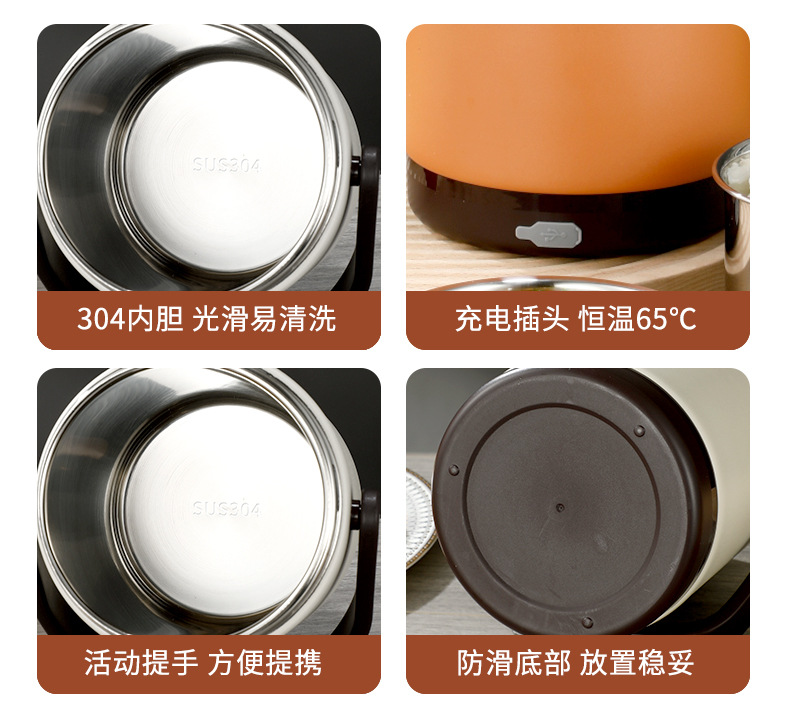 SUS304

304内胆 光滑易清洗

充电插头 恒温65°C

SUS304

活动提手 方便提携

防滑底部 放置稳妥