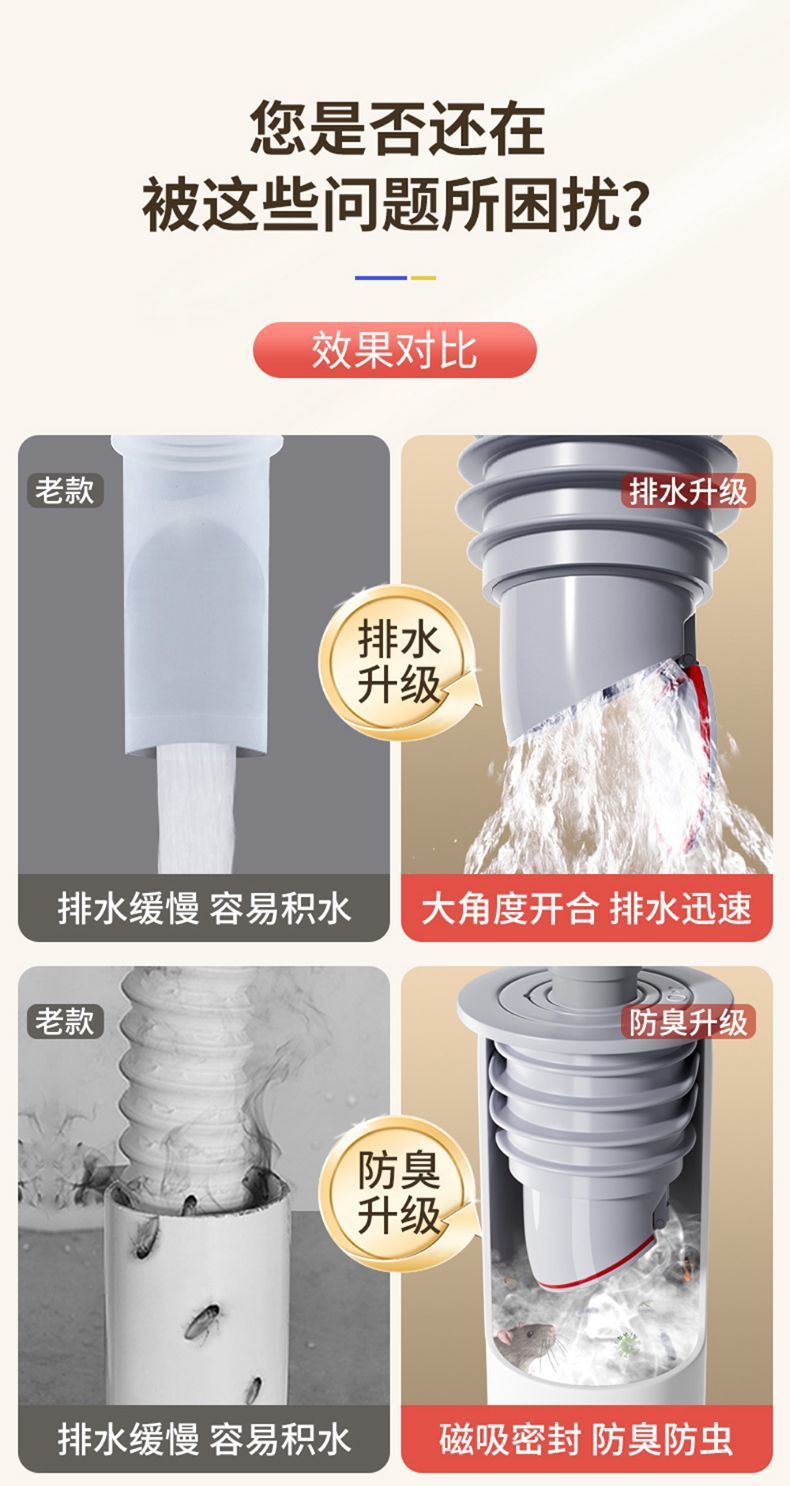 您是否还在
被这些问题所困扰?

效果对比

老款

排水升级

排水升级

排水缓慢 容易积水

大角度开合 排水迅速

老款

防臭升级

防臭升级

排水缓慢 容易积水

磁吸密封 防臭防虫