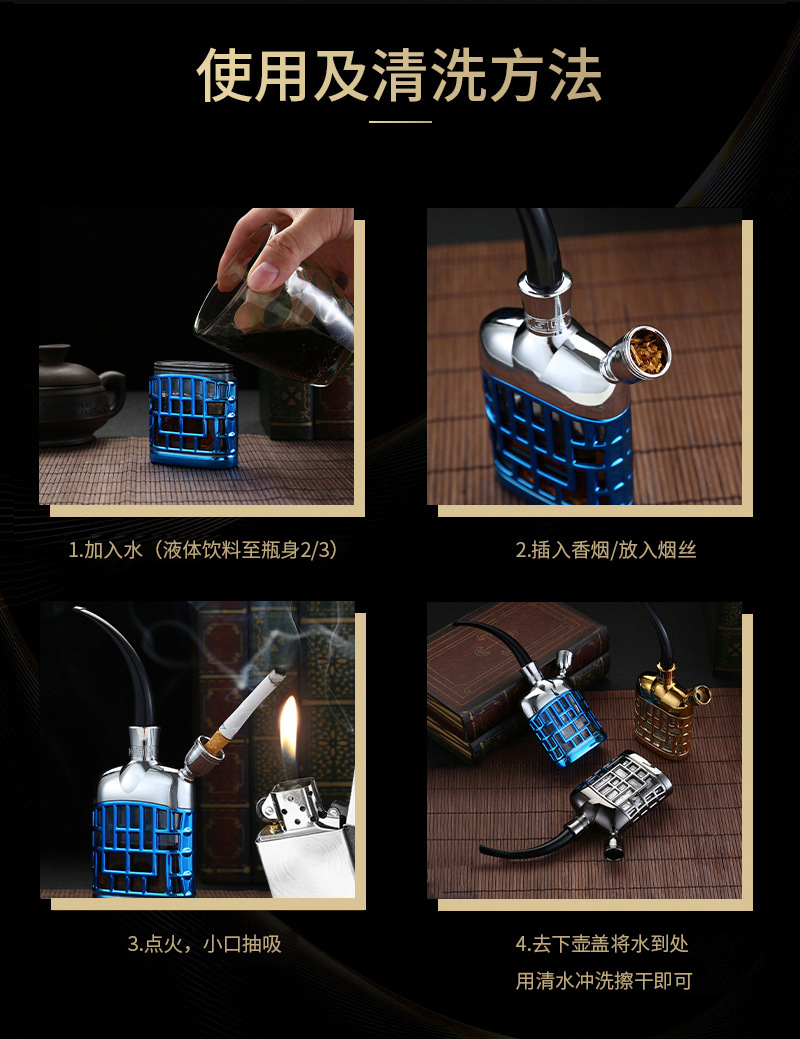 使用及清洗方法

1.加入水（液体饮料至瓶身2/3）

2.插入香烟/放入烟丝

3.点火，小口抽吸

4.去下壶盖将水到处
用清水冲洗擦干即可