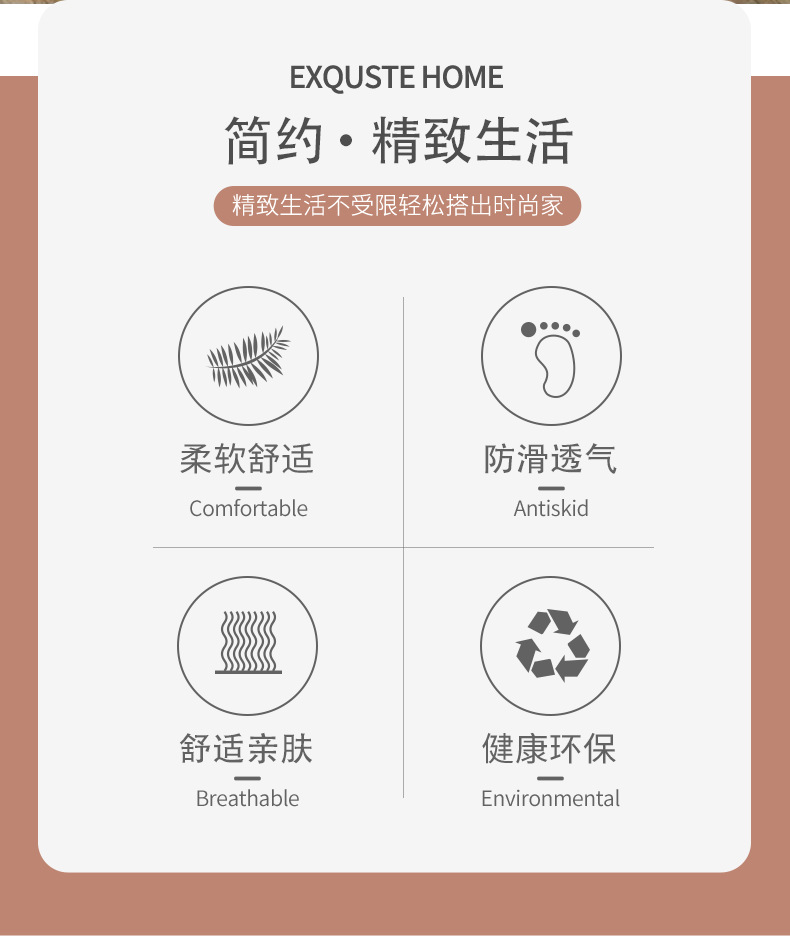 EXQUSTE HOME

简约·精致生活

精致生活不受限轻松搭出时尚家

柔软舒适
Comfortable

防滑透气
Antiskid

舒适亲肤
Breathable

健康环保
Environmental