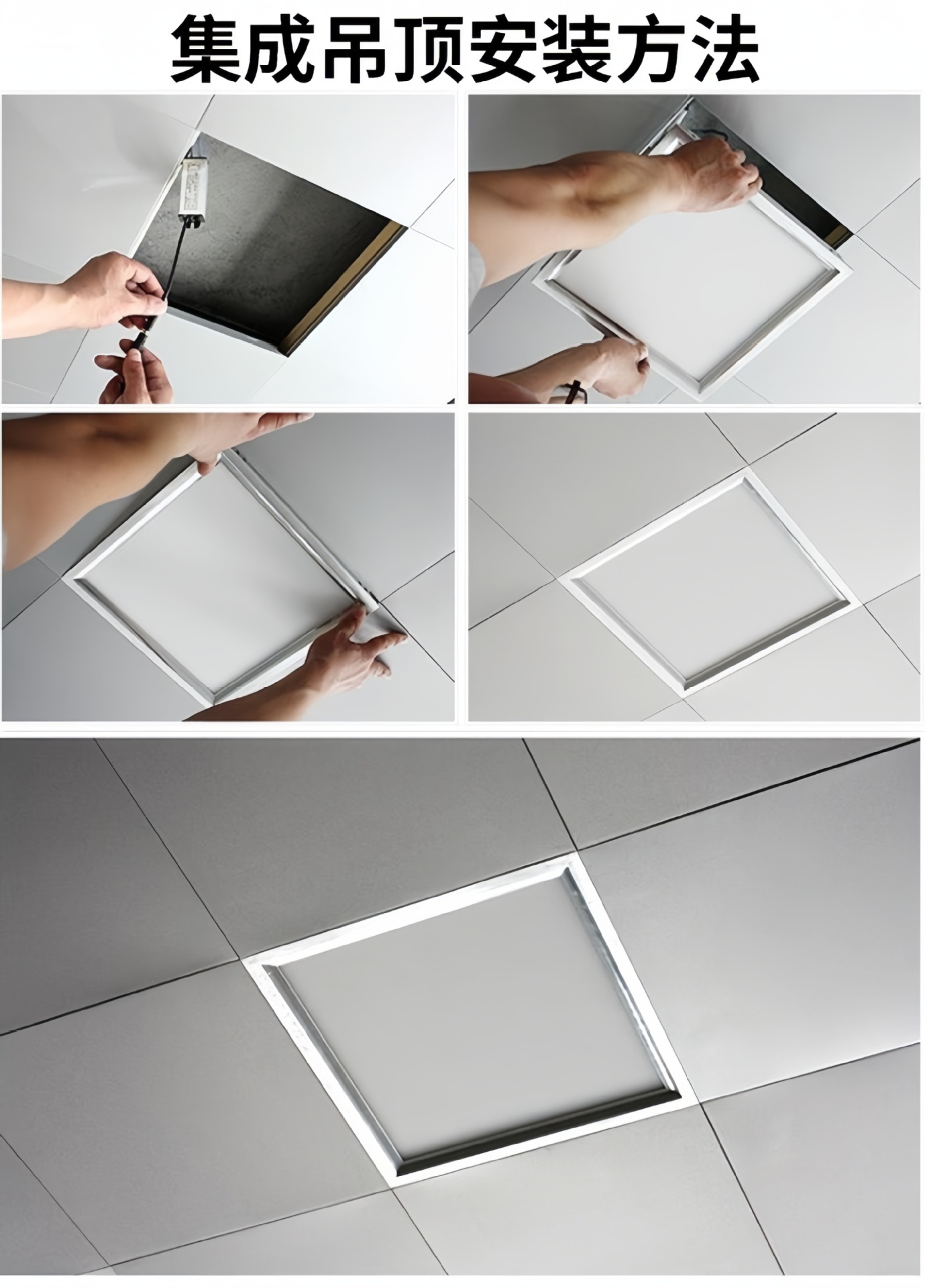 集成吊顶安装方法