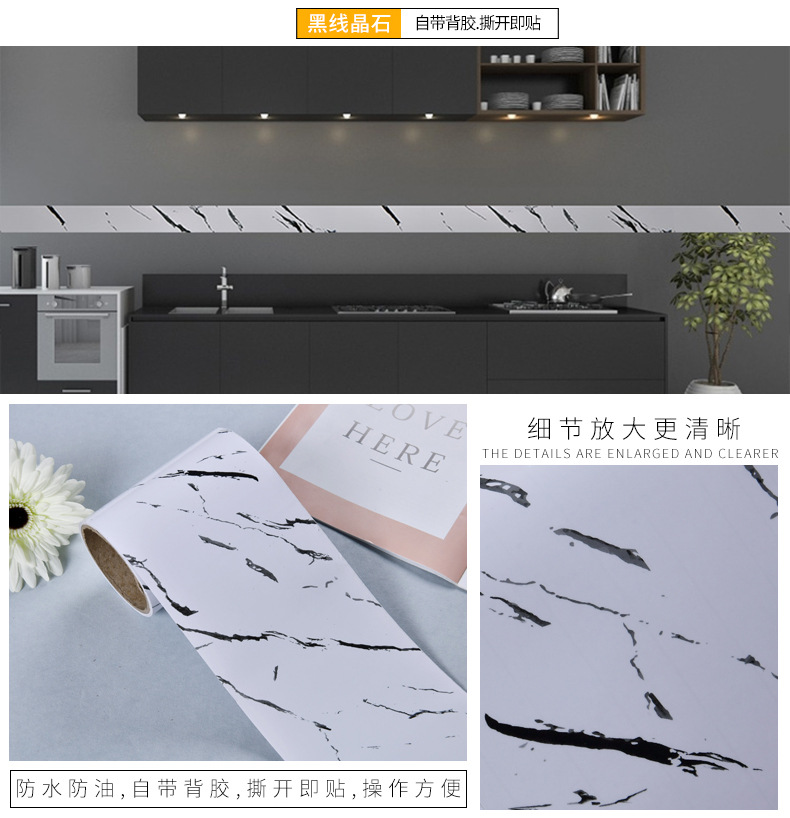 黑线晶石 自带背胶.撕开即贴

LOVE
HERE

细节放大更清晰
THE DETAILS ARE ENLARGED AND CLEARER

防水防油,自带背胶,撕开即贴,操作方便