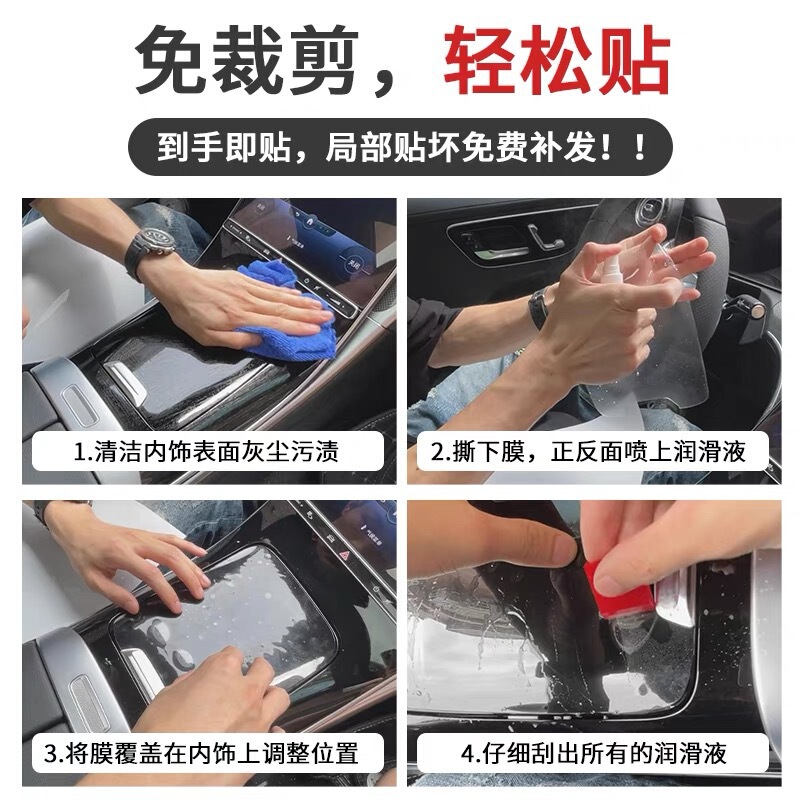 免裁剪，轻松贴

到手即贴，局部贴坏免费补发！！

1.清洁内饰表面灰尘污渍

2.撕下膜，正反面喷上润滑液

3.将膜覆盖在内饰上调整位置

4.仔细刮出所有的润滑液