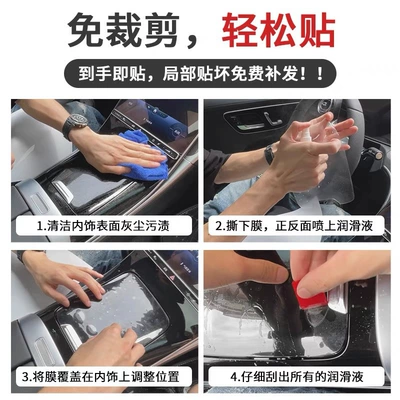 免裁剪，轻松贴

到手即贴，局部贴坏免费补发！！

1.清洁内饰表面灰尘污渍

2.撕下膜，正反面喷上润滑液

3.将膜覆盖在内饰上调整位置

4.仔细刮出所有的润滑液