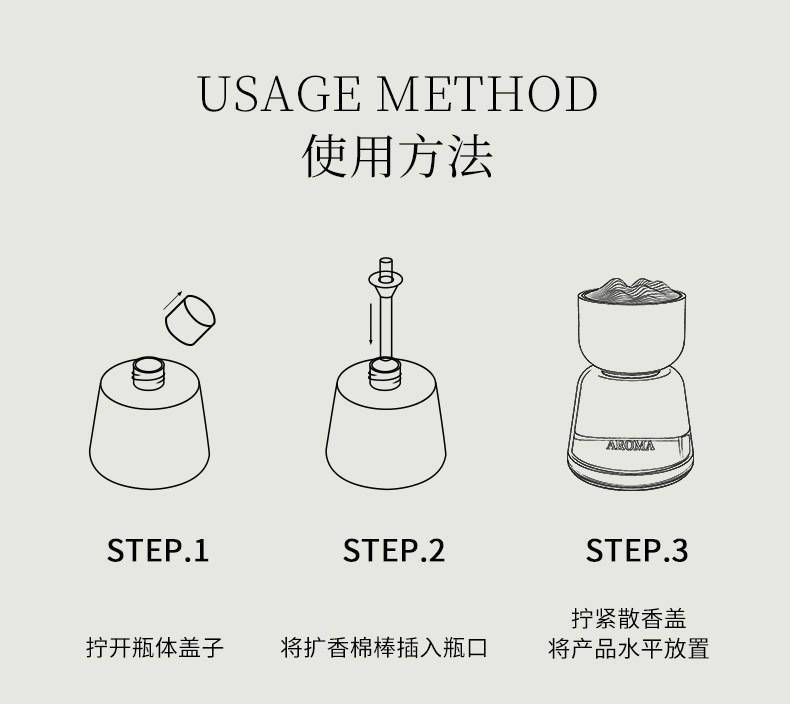 USAGE METHOD
使用方法

AROMA

STEP.1

拧开瓶体盖子

STEP.2

将扩香棉棒插入瓶口

STEP.3

拧紧散香盖
将产品水平放置