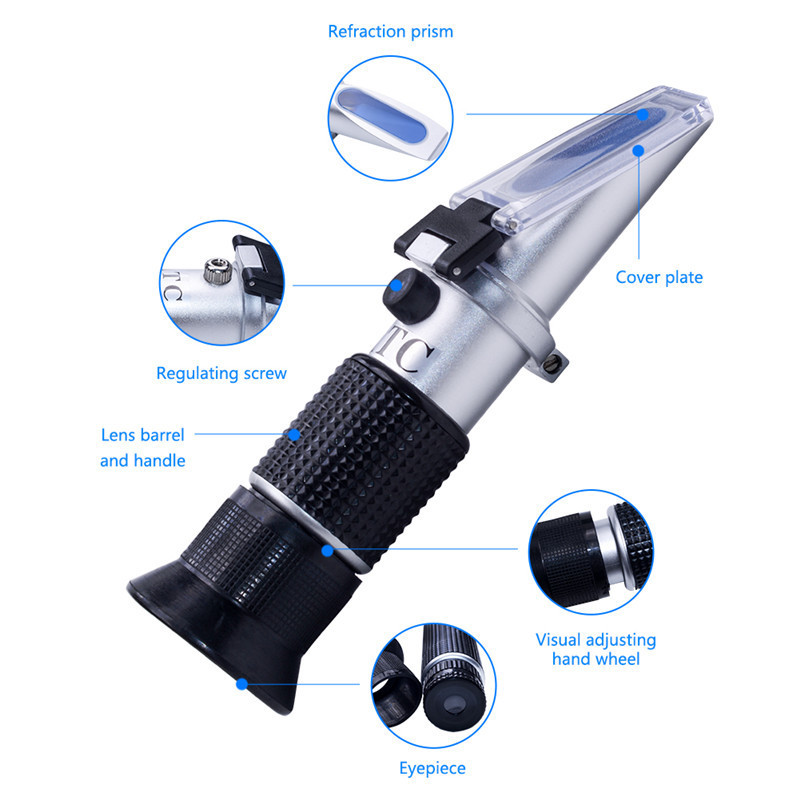 Refraction prism

Cover plate

TC

Regulating screw

TC

Lens barrel and handle

Visual adjusting hand wheel

Eyepiece