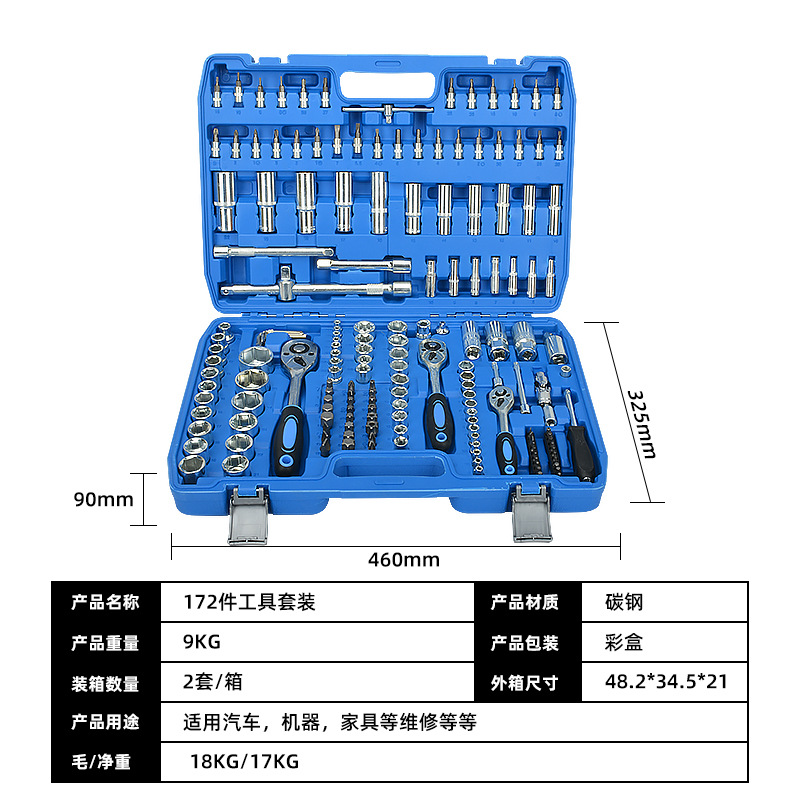 325mm

90mm

460mm

| 产品名称 | 172件工具套装 | 产品材质 | 碳钢 |
|---|---|---|---|
| 产品重量 | 9KG | 产品包装 | 彩盒 |
| 装箱数量 | 2套/箱 | 外箱尺寸 | 48.2*34.5*21 |
| 产品用途 | 适用汽车，机器，家具等维修等等 | | |
| 毛/净重 | 18KG/17KG | | |