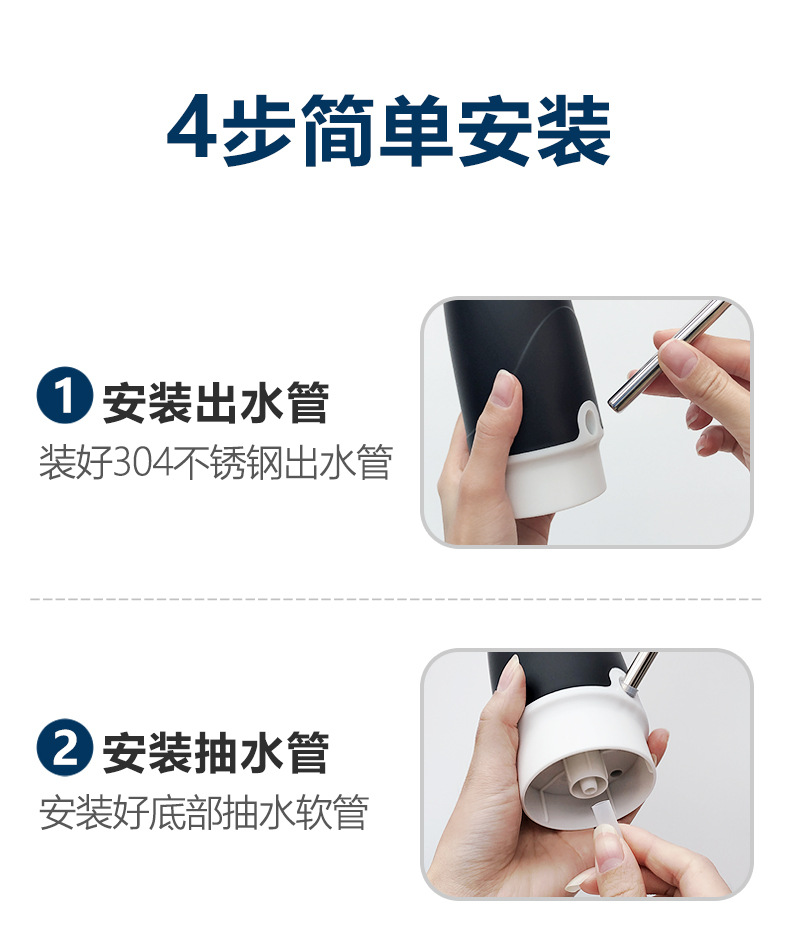 4步简单安装

1 安装出水管
装好304不锈钢出水管

2 安装抽水管
安装好底部抽水软管