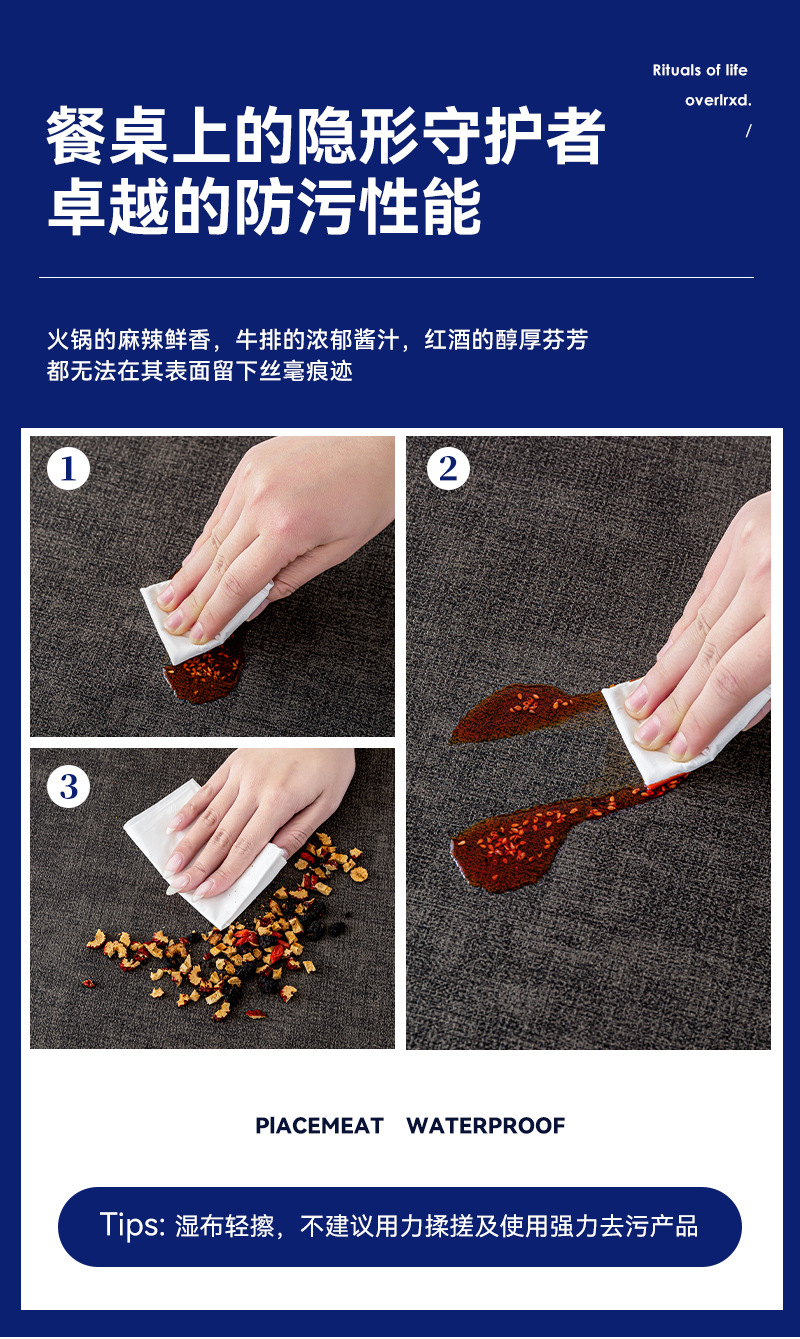 Rituals of life
overlrxd.
/

餐桌上的隐形守护者
卓越的防污性能

火锅的麻辣鲜香，牛排的浓郁酱汁，红酒的醇厚芬芳
都无法在其表面留下丝毫痕迹

1

2

3

PIACEMEAT WATERPROOF

Tips: 湿布轻擦，不建议用力揉搓及使用强力去污产品