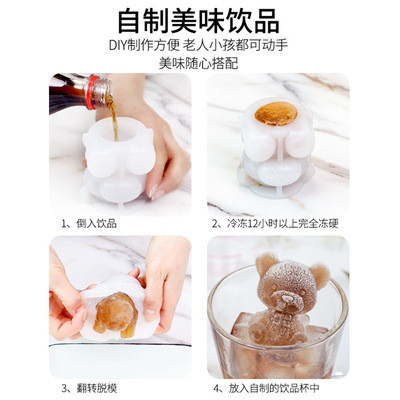 自制美味饮品
DIY制作方便 老人小孩都可动手
美味随心搭配

1、倒入饮品

2、冷冻12小时以上完全冻硬

3、翻转脱模

4、放入自制的饮品杯中