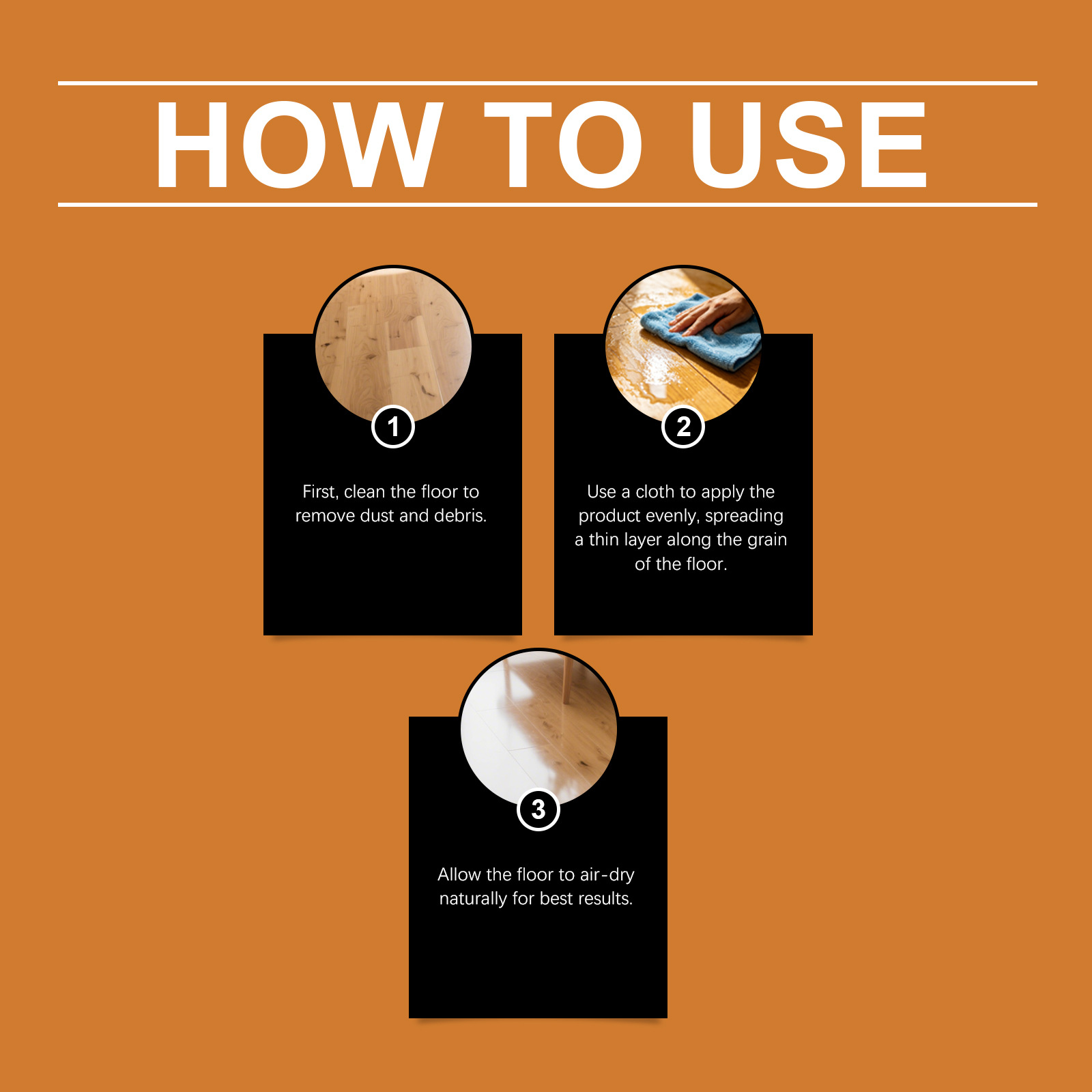 HOW TO USE

1

First, clean the floor to remove dust and debris.

2

Use a cloth to apply the product evenly, spreading a thin layer along the grain of the floor.

3

Allow the floor to air-dry naturally for best results.